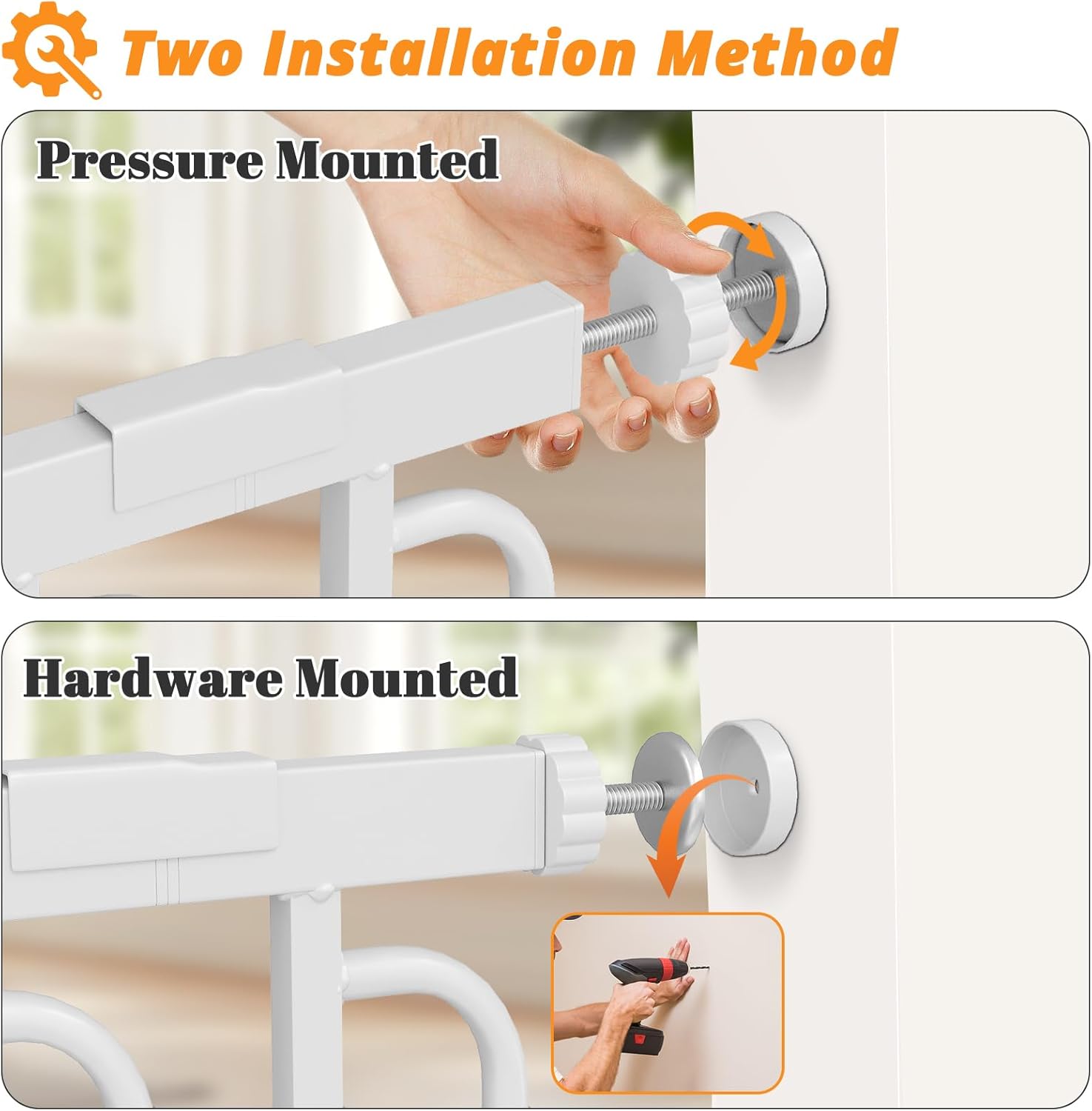 Two Installation Method

Pressure Mounted

Hardware Mounted