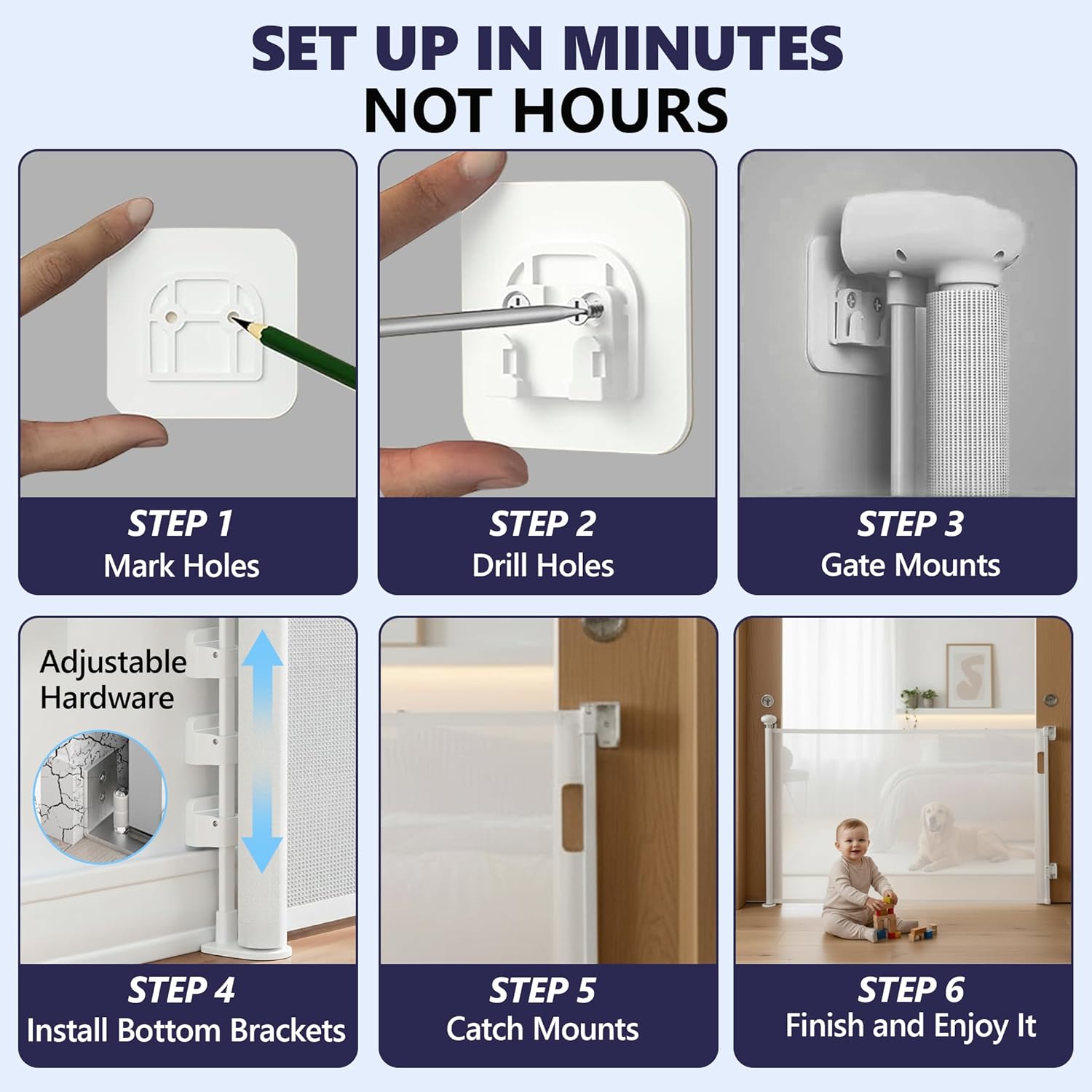 SET UP IN MINUTES
NOT HOURS

STEP 1
Mark Holes

STEP 2
Drill Holes

STEP 3
Gate Mounts

Adjustable Hardware

STEP 4
Install Bottom Brackets

STEP 5
Catch Mounts

STEP 6
Finish and Enjoy It