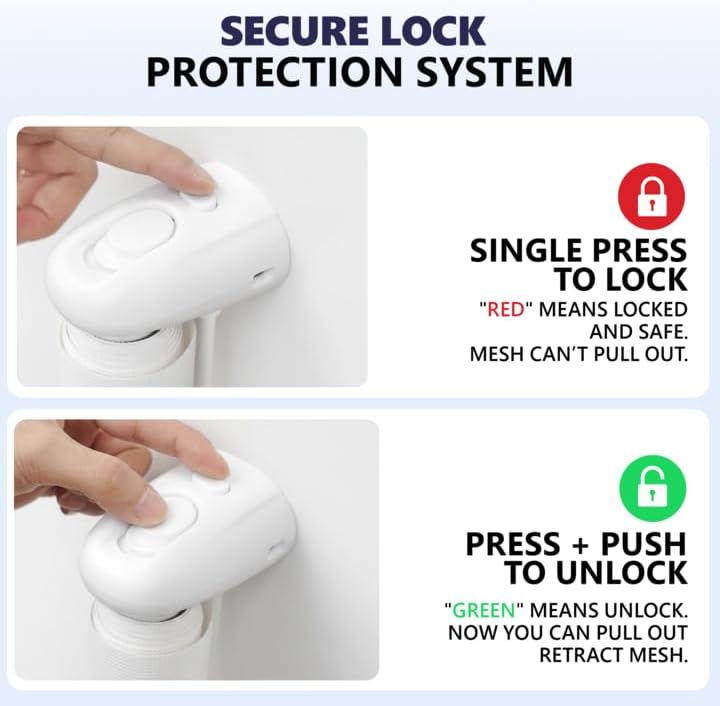 SECURE LOCK
PROTECTION SYSTEM

SINGLE PRESS TO LOCK

"RED" MEANS LOCKED AND SAFE. MESH CAN'T PULL OUT.

PRESS + PUSH TO UNLOCK

"GREEN" MEANS UNLOCK. NOW YOU CAN PULL OUT RETRACT MESH.