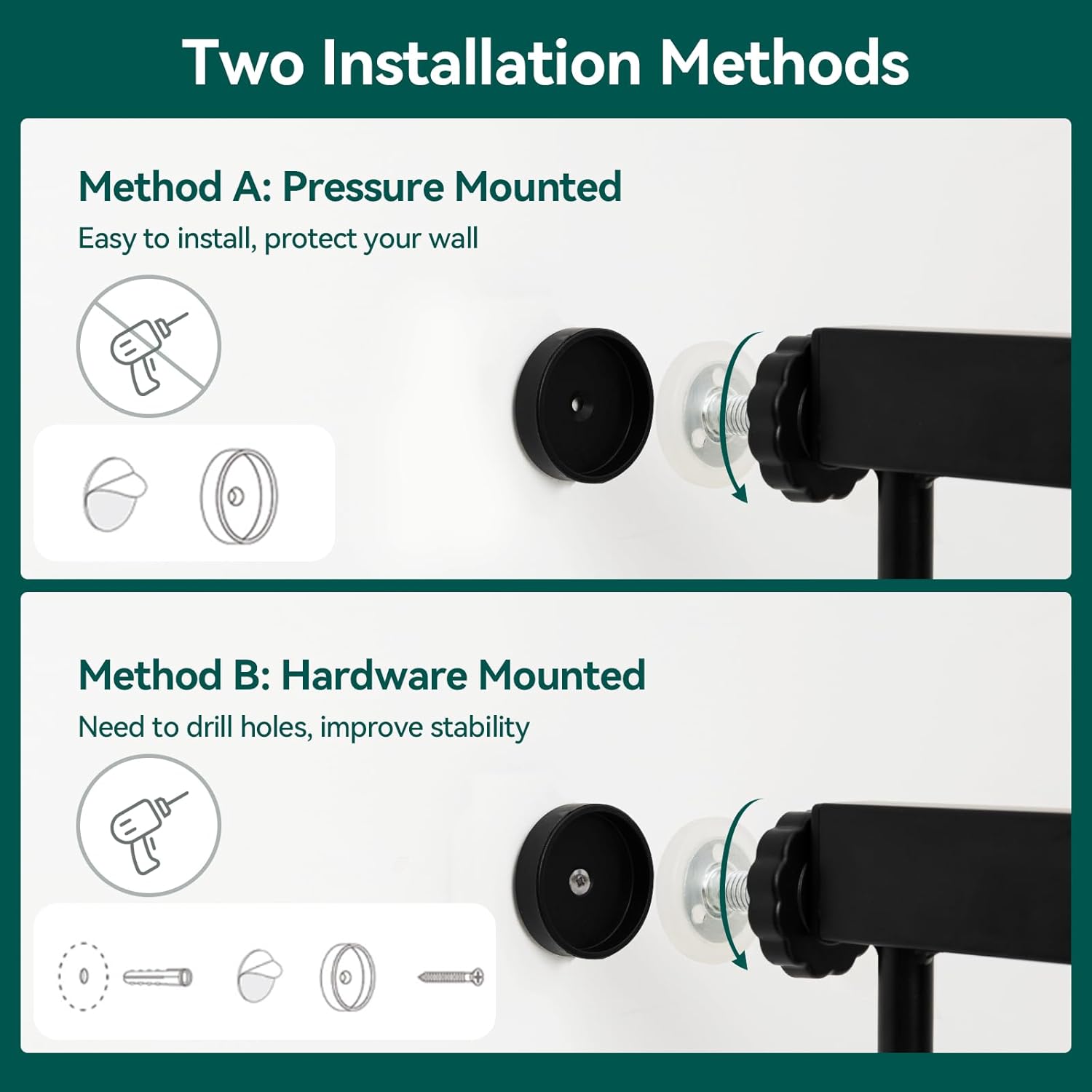 Two Installation Methods

Method A: Pressure Mounted

Easy to install, protect your wall

Method B: Hardware Mounted

Need to drill holes, improve stability