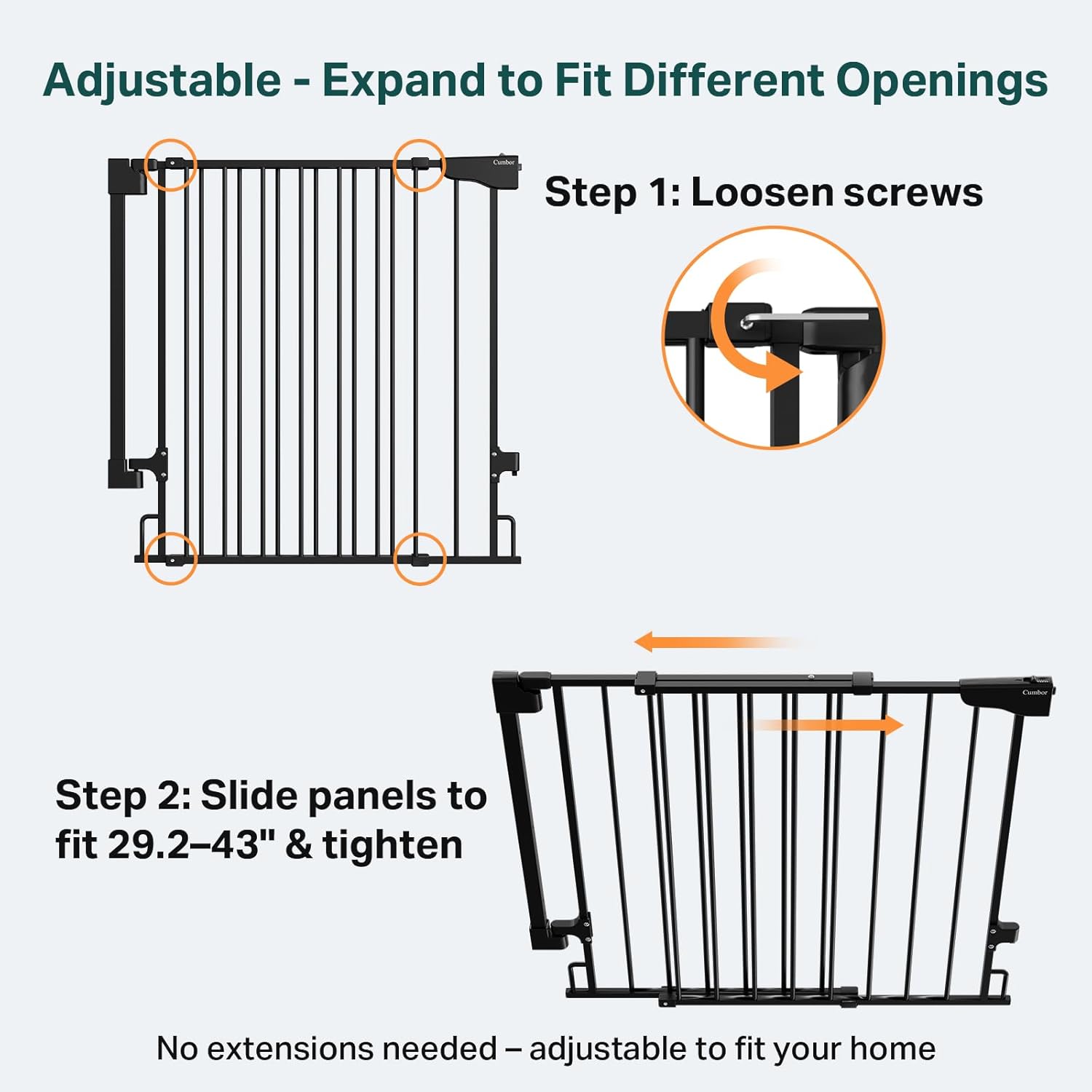 Adjustable - Expand to Fit Different Openings

Cumbor

Step 1: Loosen screws

Cumbor

Step 2: Slide panels to fit 29.2–43" & tighten

No extensions needed – adjustable to fit your home