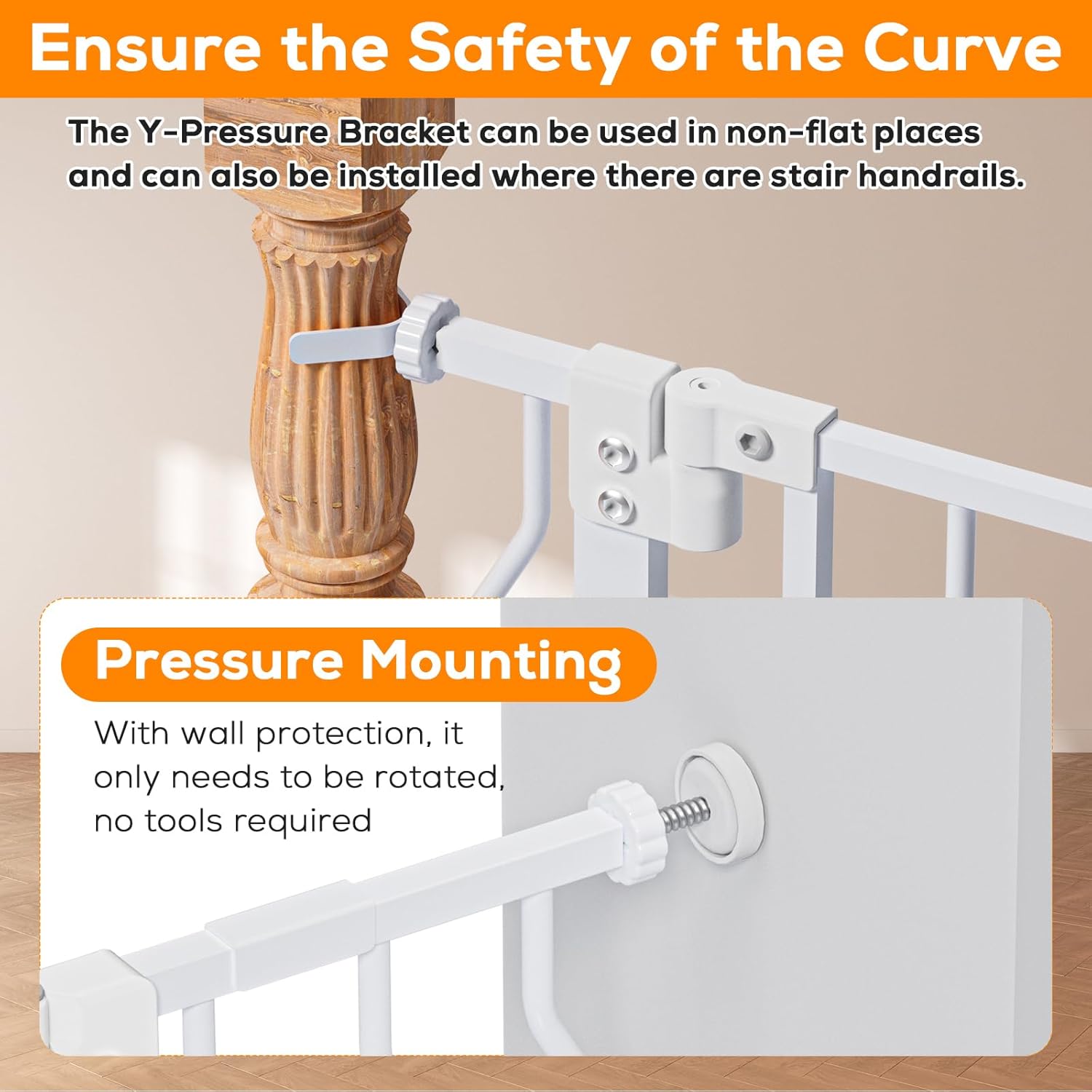 Ensure the Safety of the Curve

The Y-Pressure Bracket can be used in non-flat places and can also be installed where there are stair handrails.

Pressure Mounting

With wall protection, it only needs to be rotated, no tools required