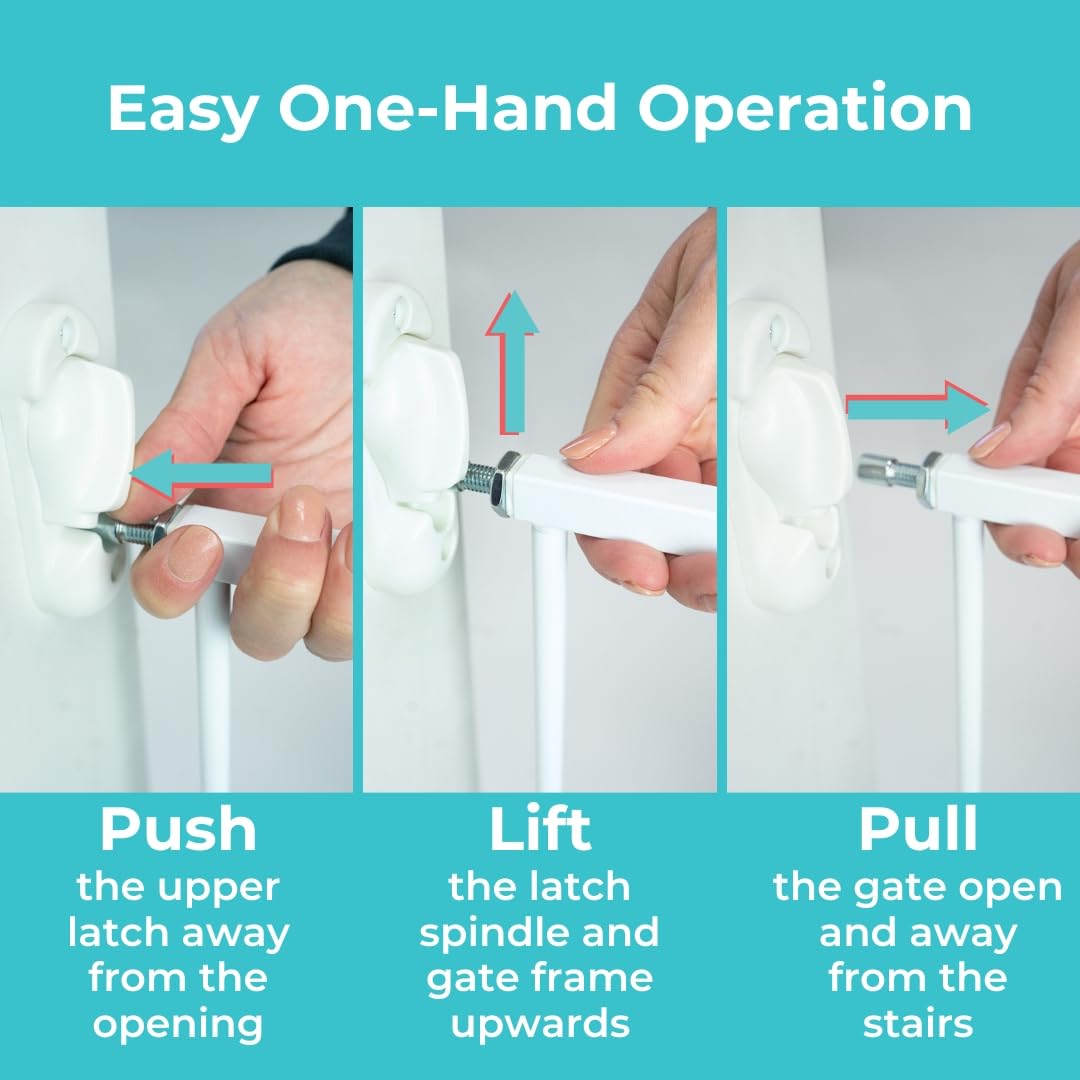 Easy One-Hand Operation

Push
the upper latch away from the opening

Lift
the latch spindle and gate frame upwards

Pull
the gate open and away from the stairs