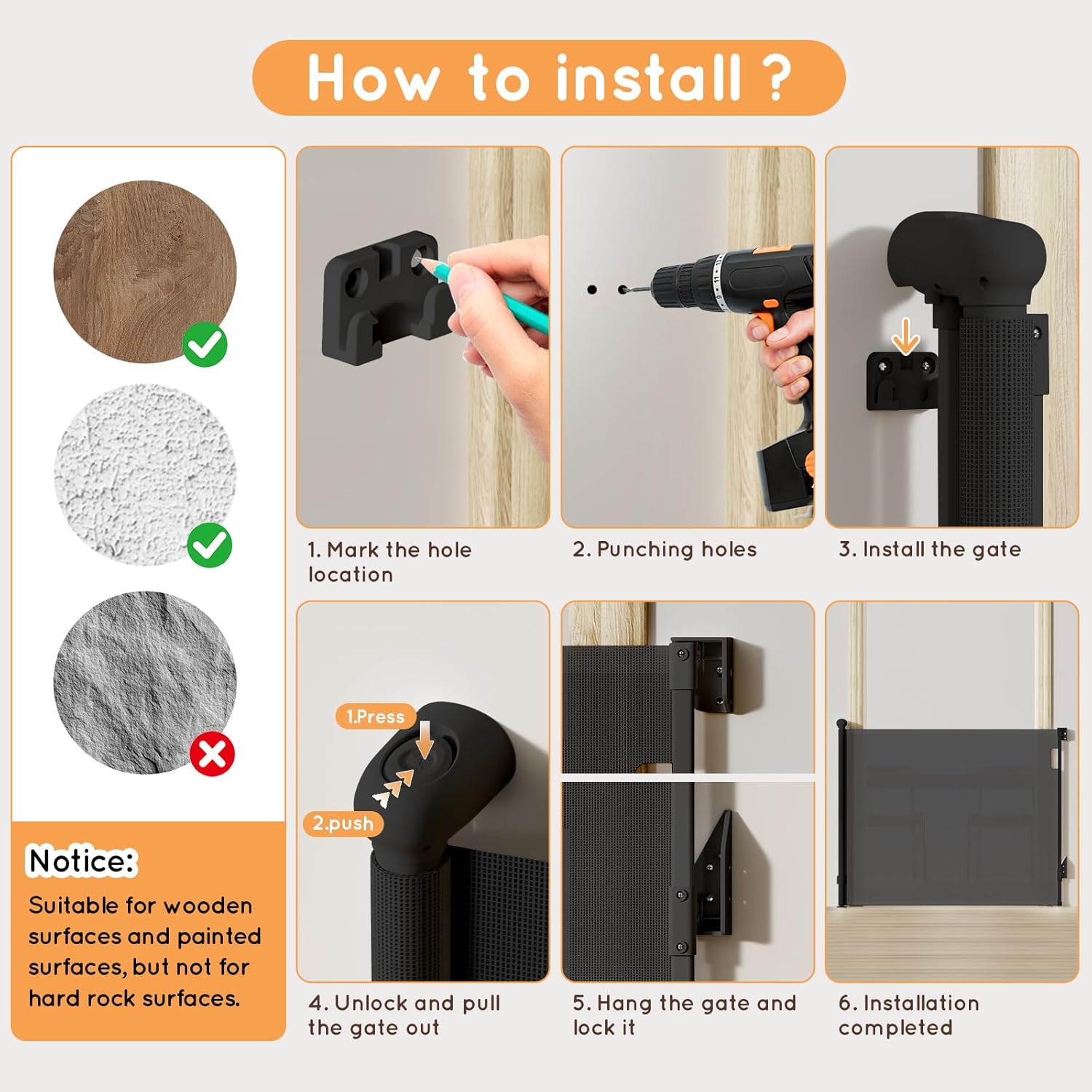 How to install ?

Notice:
Suitable for wooden surfaces and painted surfaces, but not for hard rock surfaces.

1. Mark the hole location

2. Punching holes

3. Install the gate

1.Press

2.push

4. Unlock and pull the gate out

5. Hang the gate and lock it

6. Installation completed