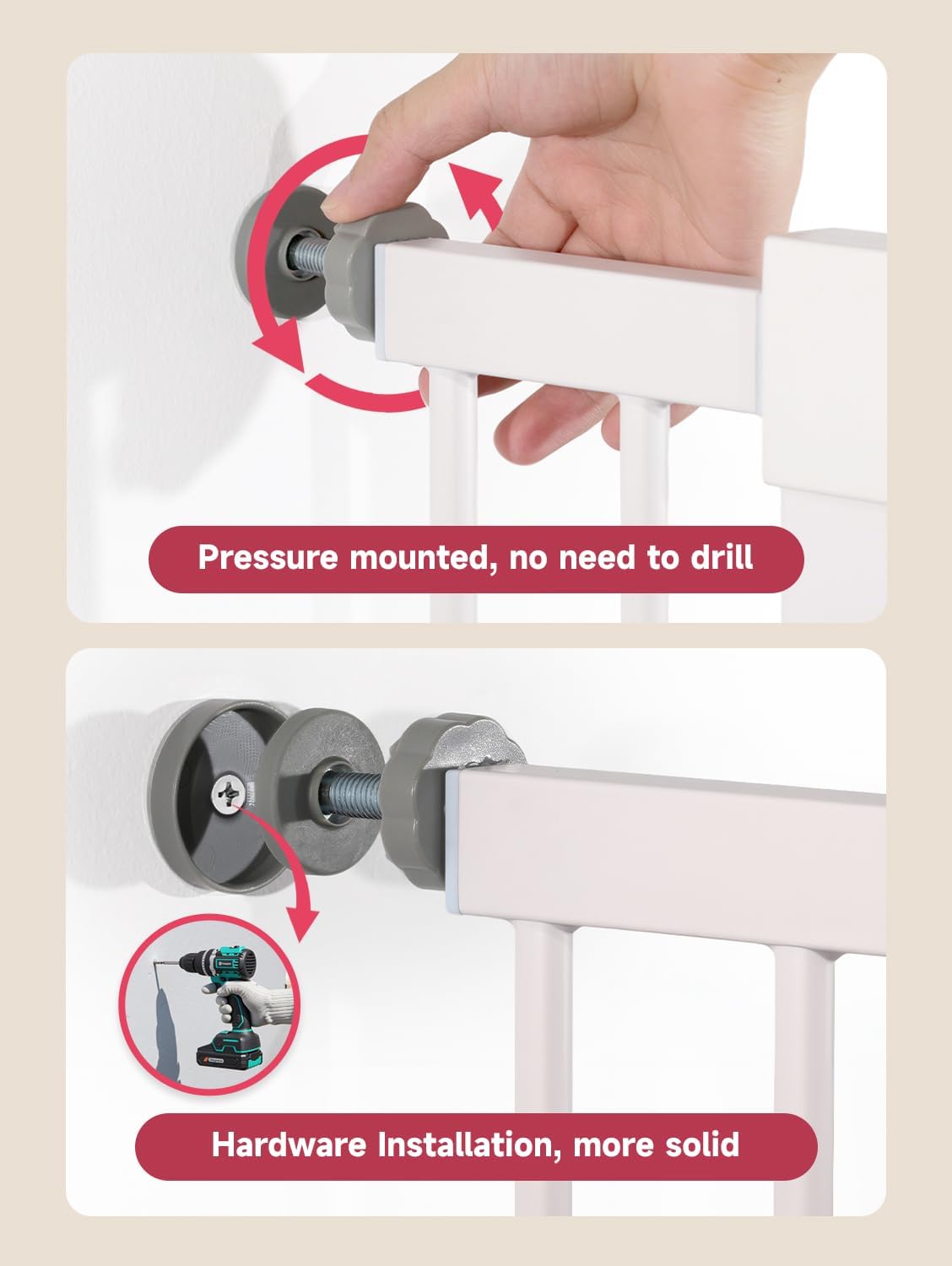 Pressure mounted, no need to drill

Hardware Installation, more solid