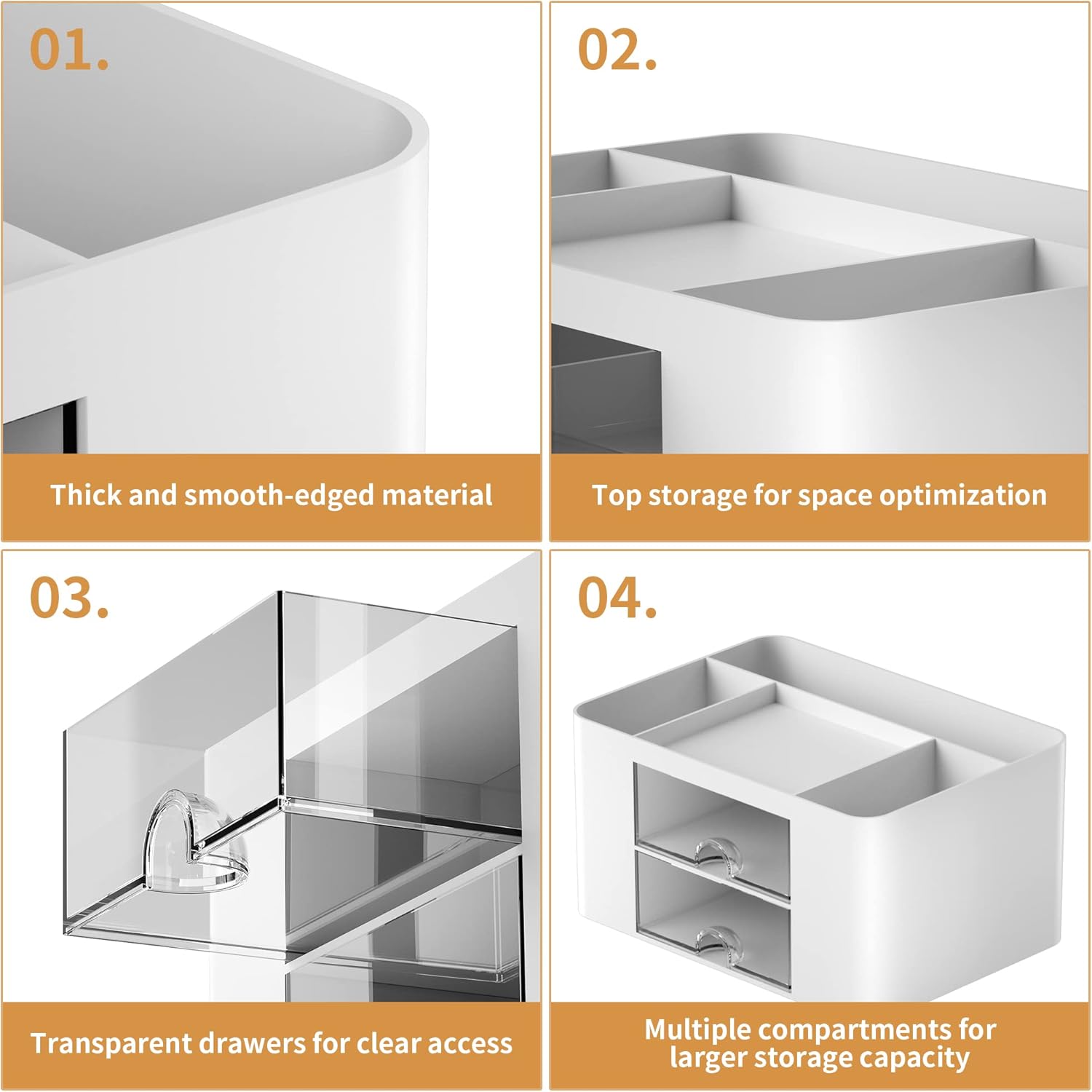 01.

Thick and smooth-edged material

02.

Top storage for space optimization

03.

Transparent drawers for clear access

04.

Multiple compartments for larger storage capacity