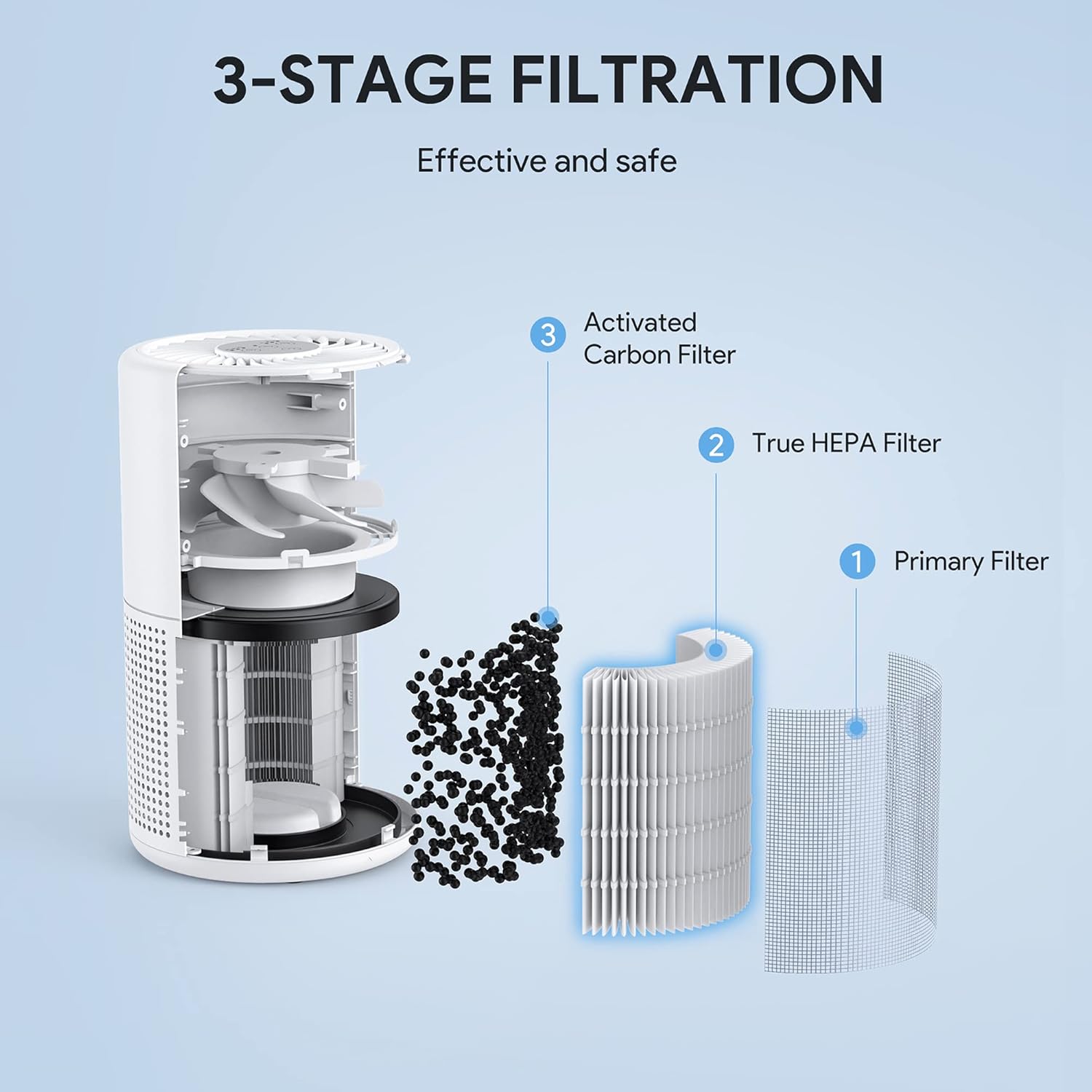 3-STAGE FILTRATION

Effective and safe

3 Activated Carbon Filter

2 True HEPA Filter

1 Primary Filter