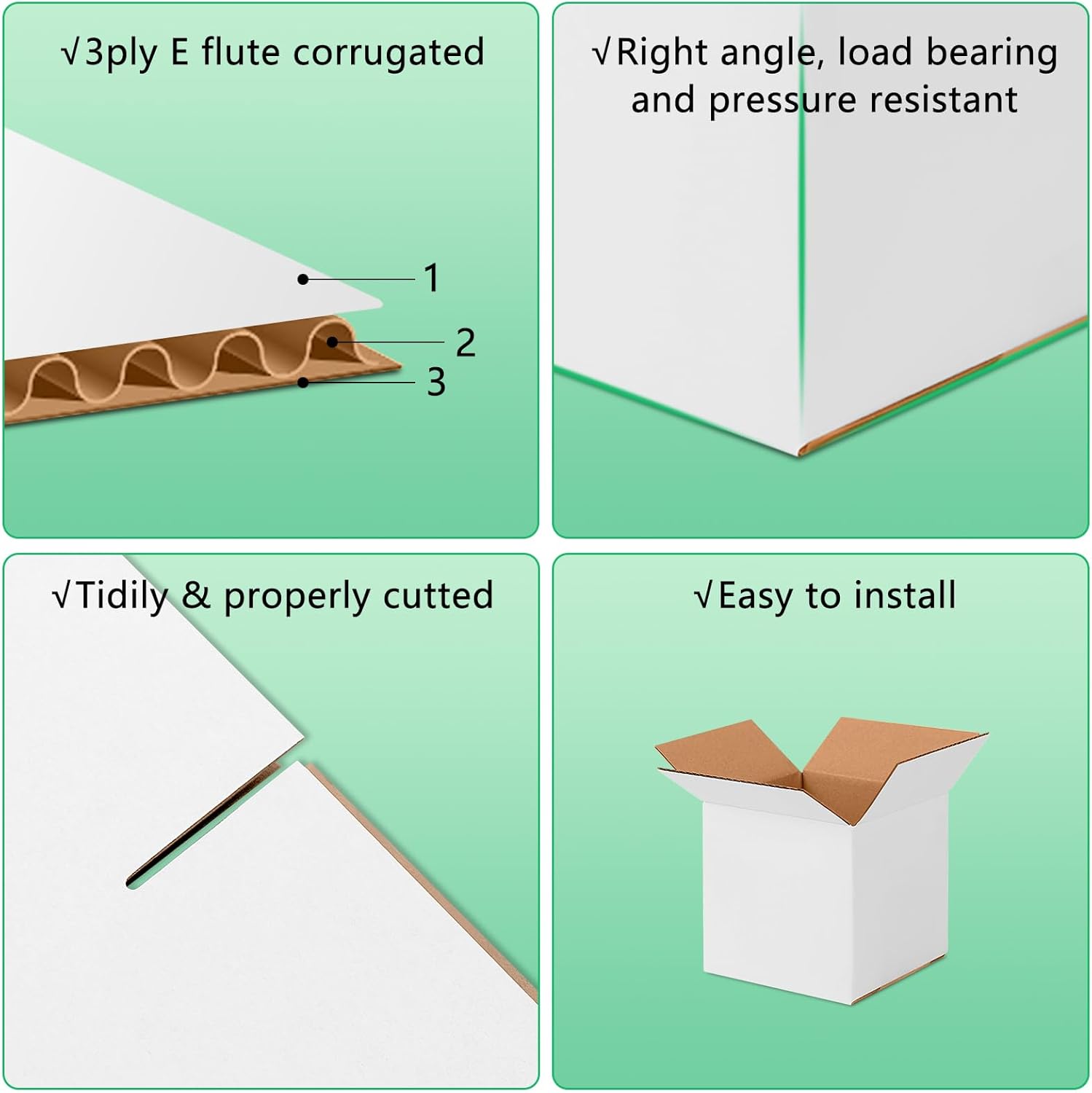 √3ply E flute corrugated

1

2

3

√Right angle, load bearing and pressure resistant

√Tidily & properly cutted

√Easy to install