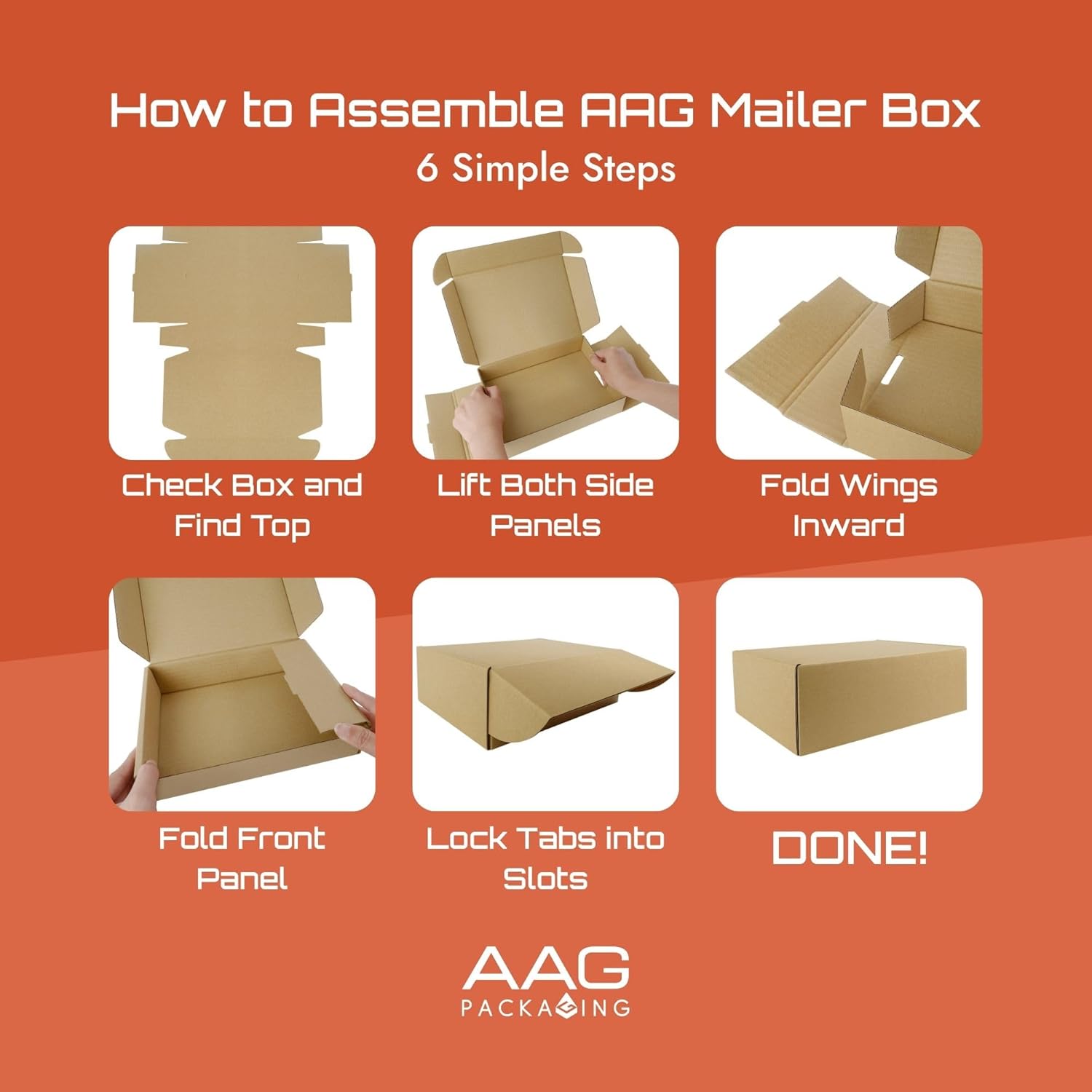 How to Assemble AAG Mailer Box
6 Simple Steps

Check Box and Find Top

Lift Both Side Panels

Fold Wings Inward

Fold Front Panel

Lock Tabs into Slots

DONE!

AAG
PACKAGING