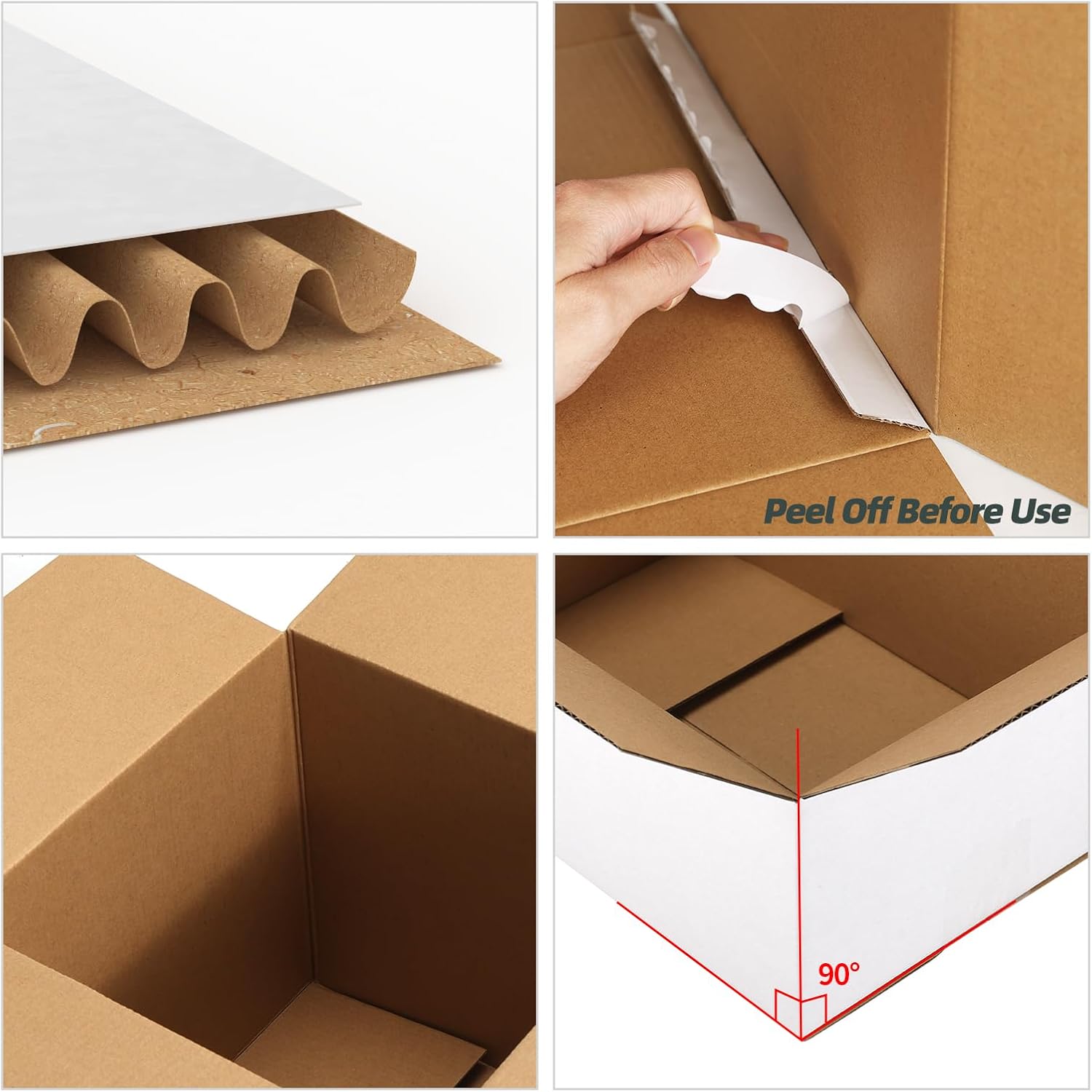 Peel Off Before Use

90°