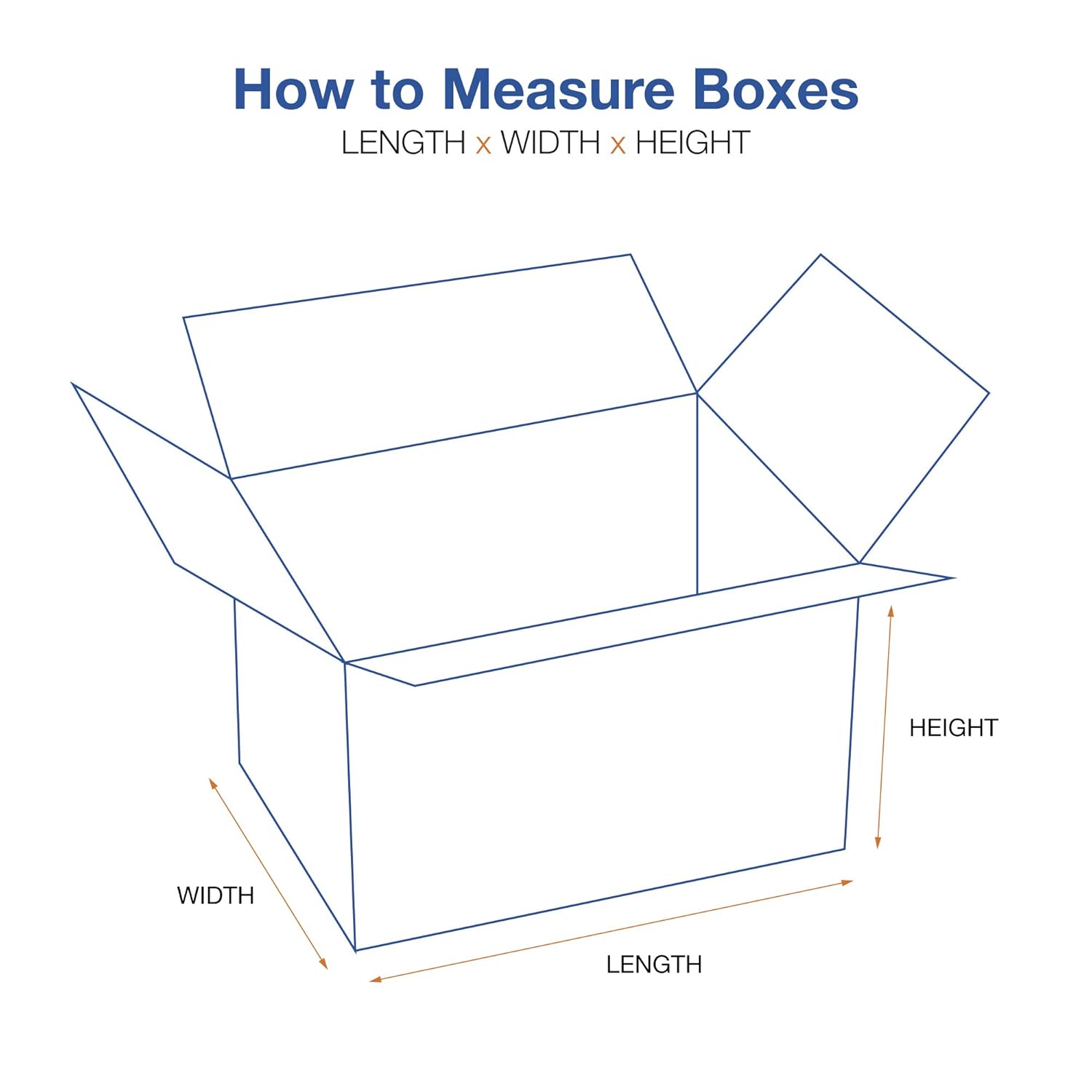 How to Measure Boxes
LENGTH x WIDTH x HEIGHT

HEIGHT

WIDTH

LENGTH