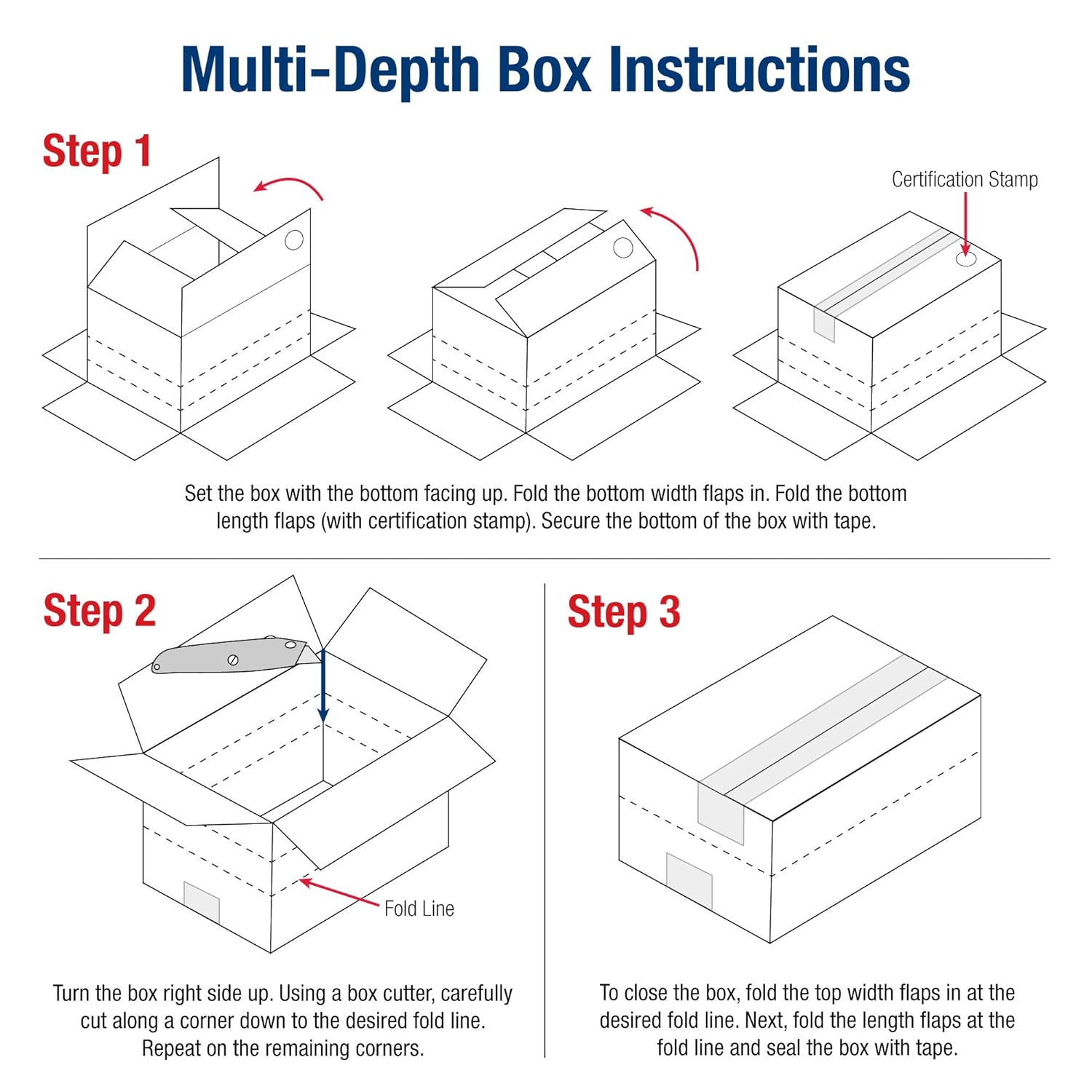 Multi-Depth Box Instructions

Step 1

Certification Stamp

Set the box with the bottom facing up. Fold the bottom width flaps in. Fold the bottom length flaps (with certification stamp). Secure the bottom of the box with tape.

Step 2

Fold Line

Turn the box right side up. Using a box cutter, carefully cut along a corner down to the desired fold line. Repeat on the remaining corners.

Step 3

To close the box, fold the top width flaps in at the desired fold line. Next, fold the length flaps at the fold line and seal the box with tape.