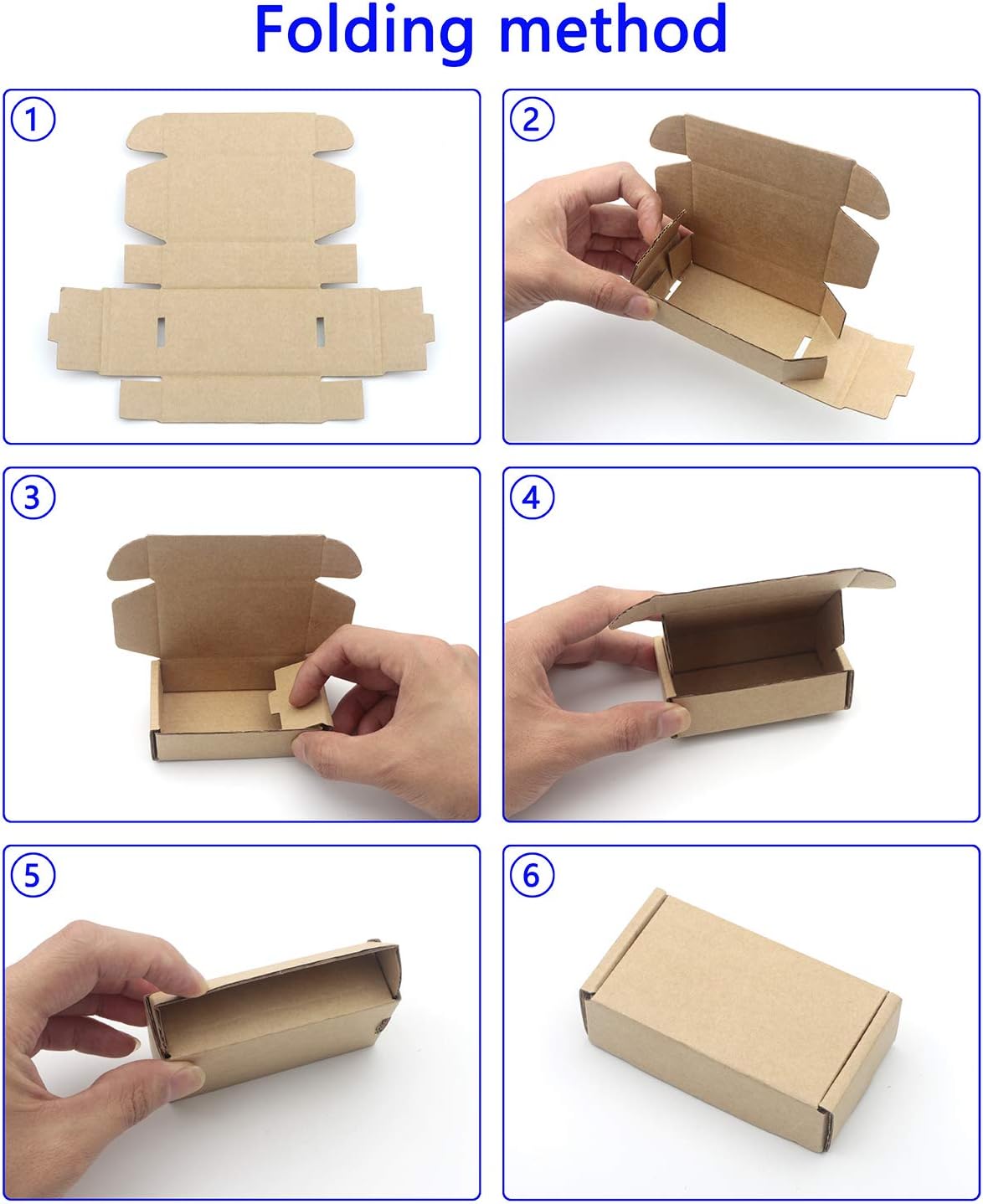 Folding method

1

2

3

4

5

6