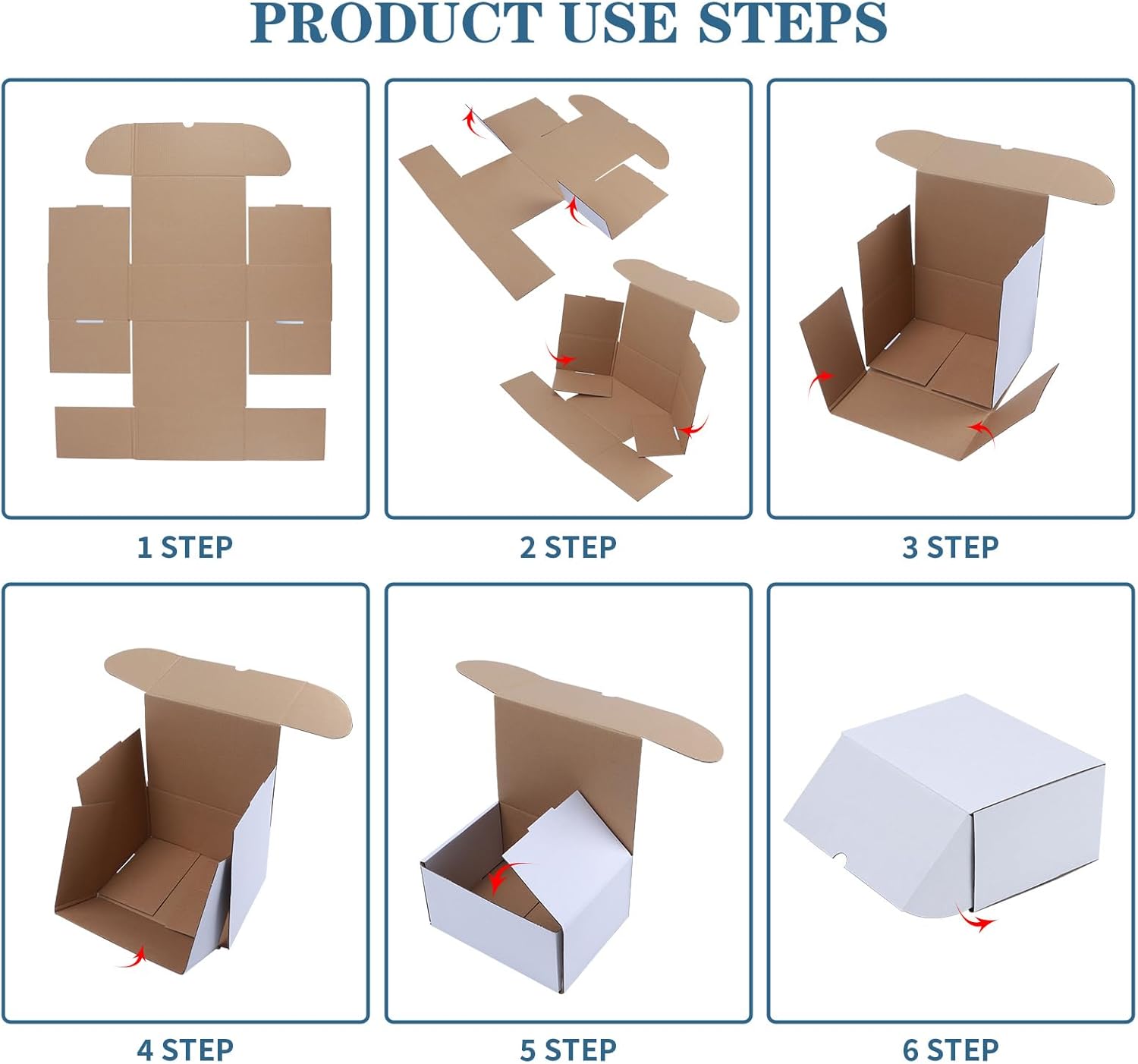 PRODUCT USE STEPS

1 STEP

2 STEP

3 STEP

4 STEP

5 STEP

6 STEP