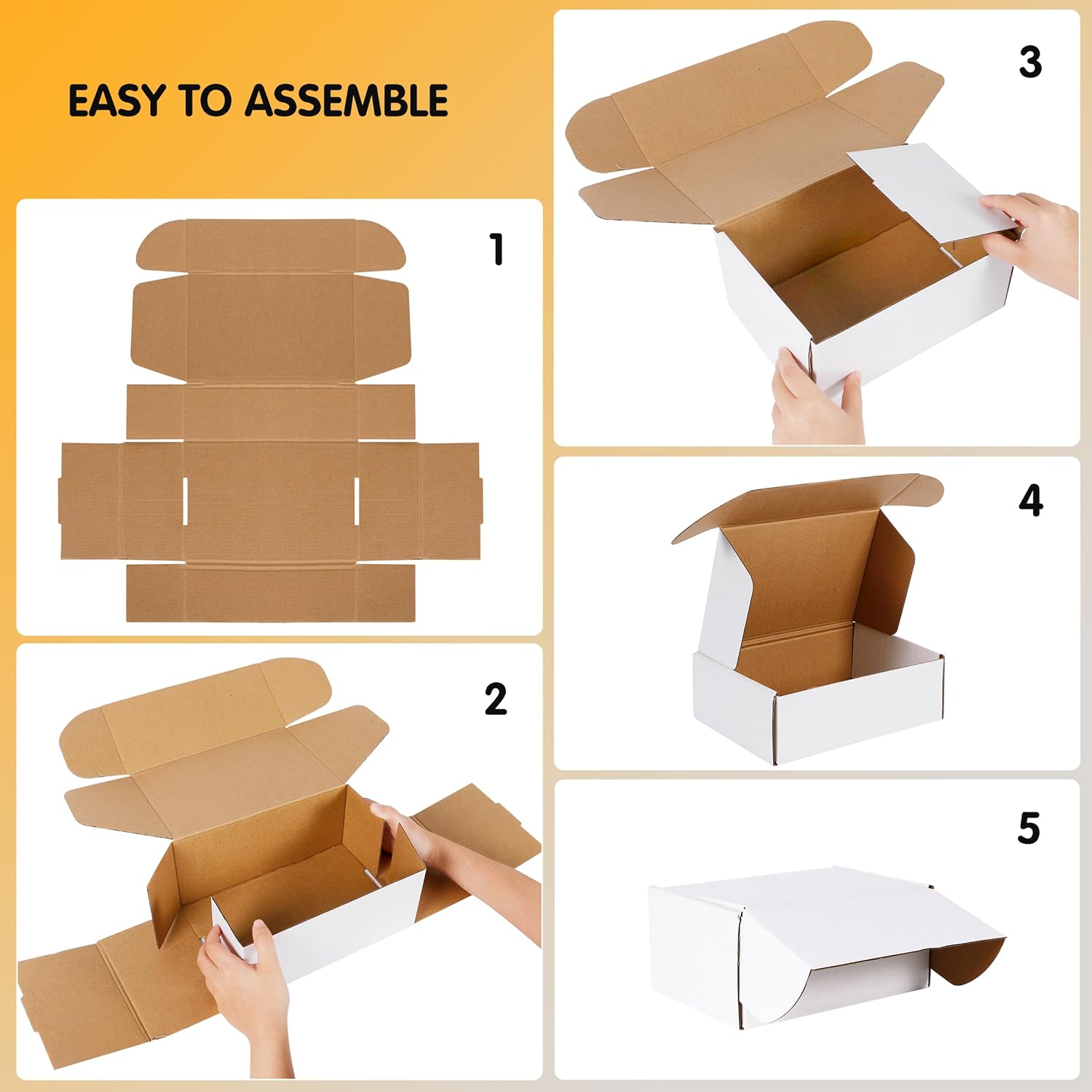 EASY TO ASSEMBLE

1

2

3

4

5