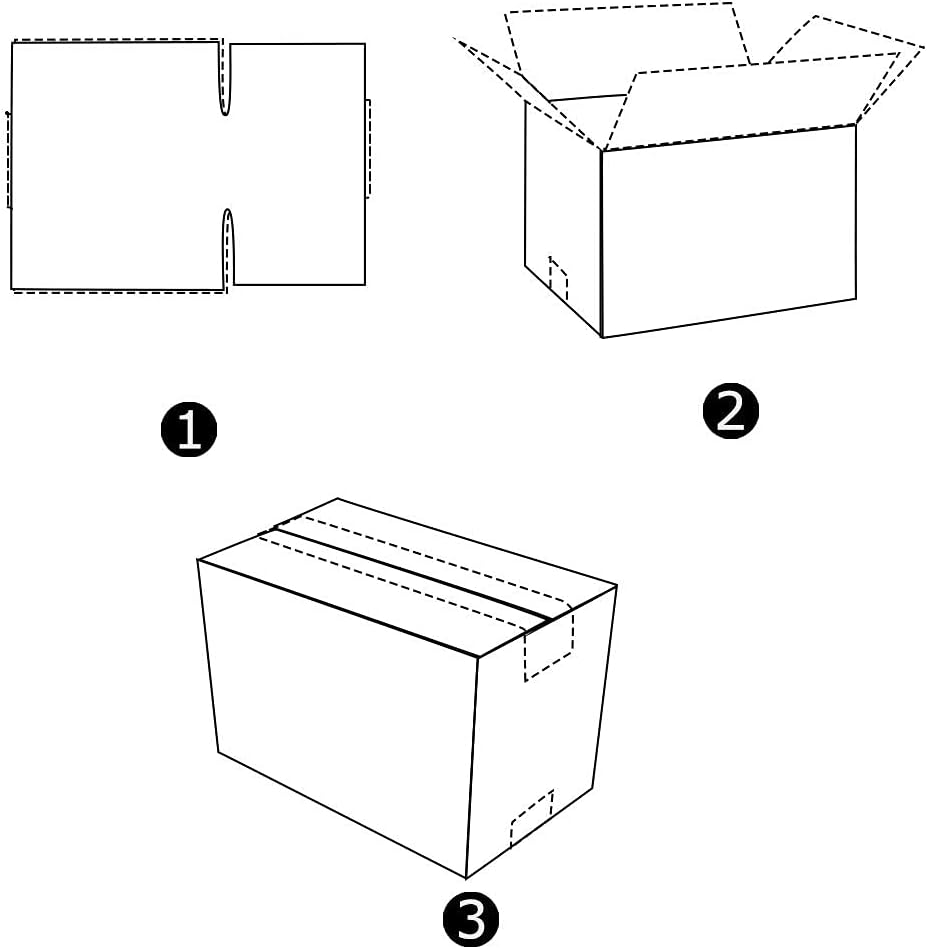 1

2

3