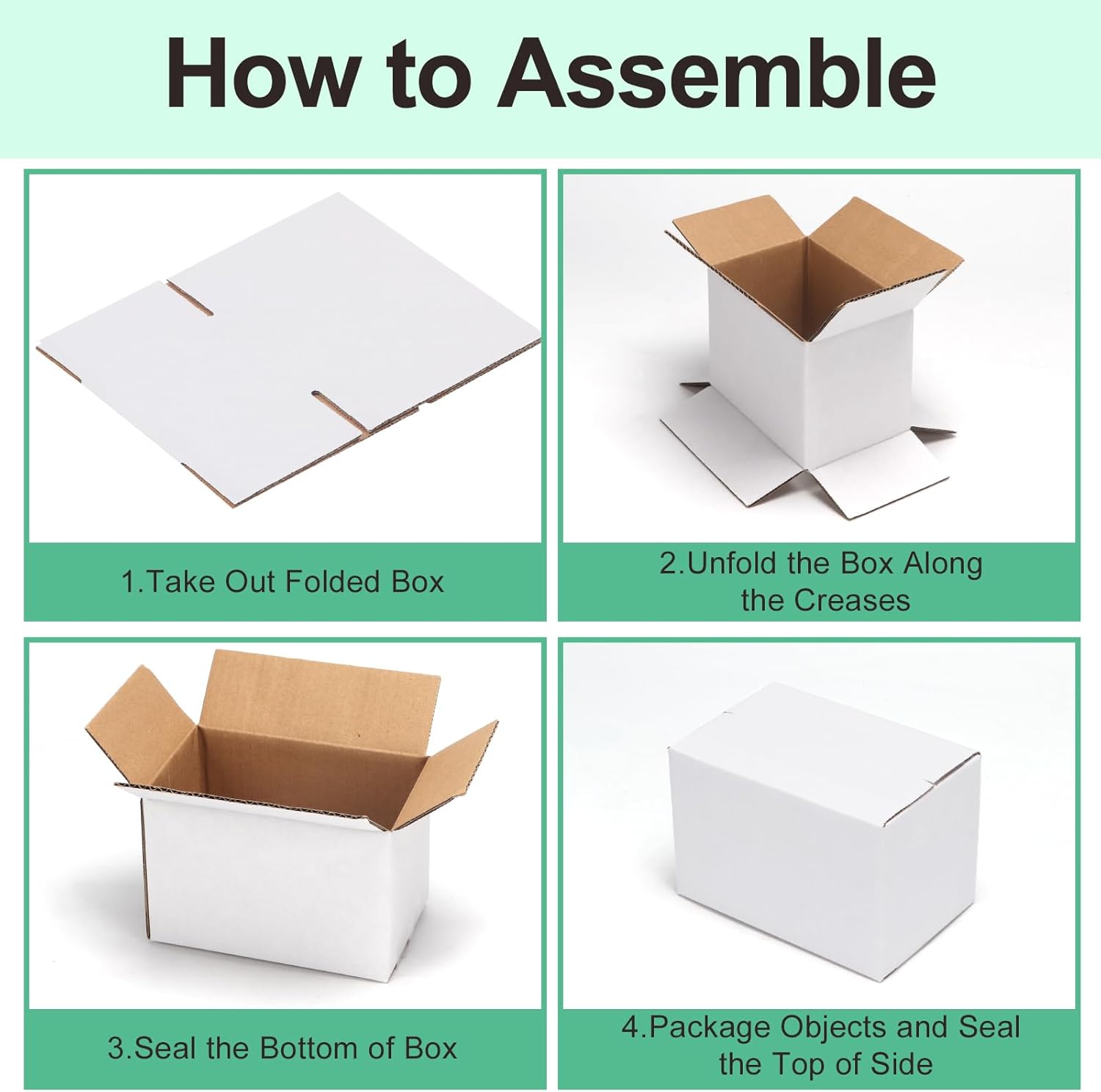 How to Assemble

1.Take Out Folded Box

2.Unfold the Box Along the Creases

3.Seal the Bottom of Box

4.Package Objects and Seal the Top of Side