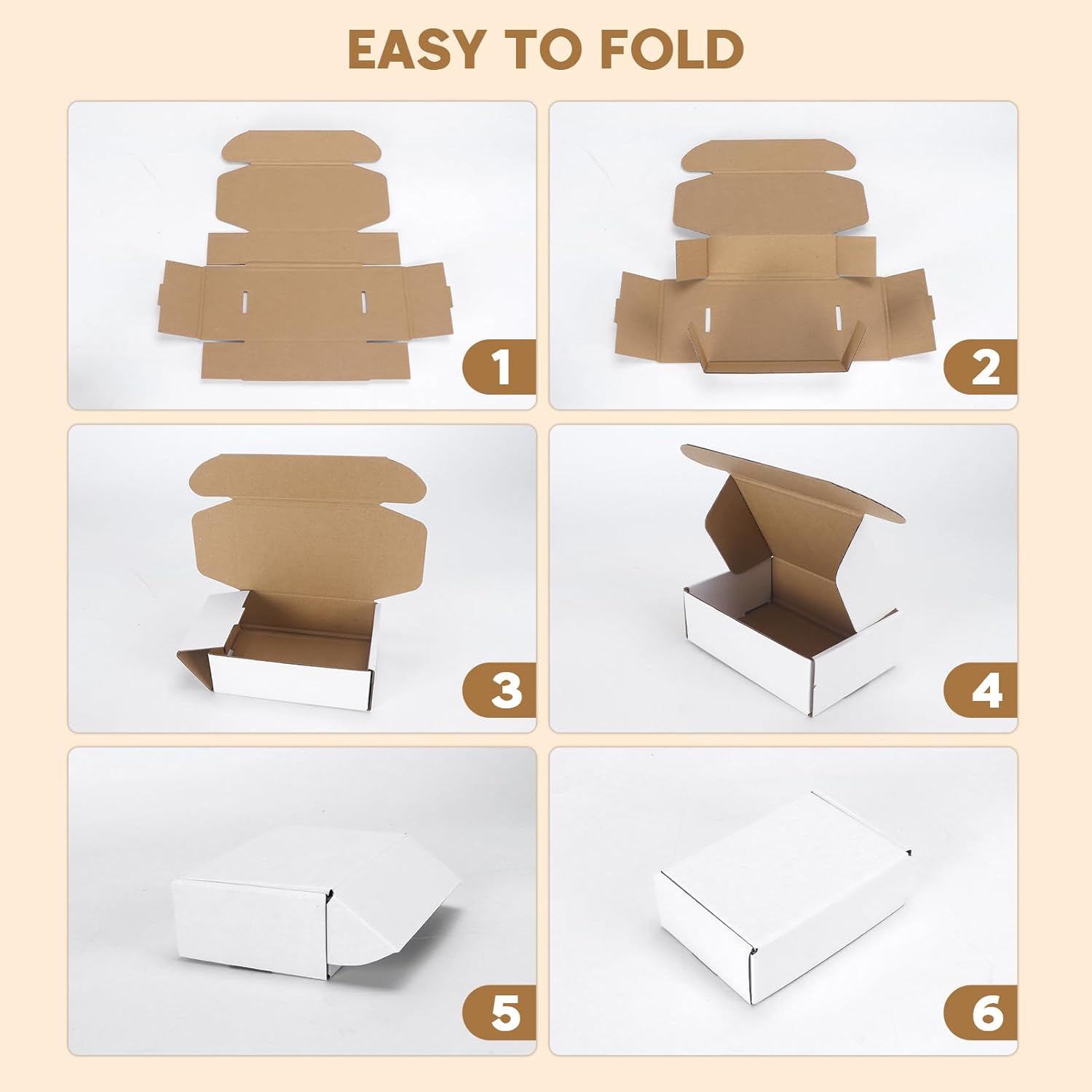 EASY TO FOLD

1

2

3

4

5

6