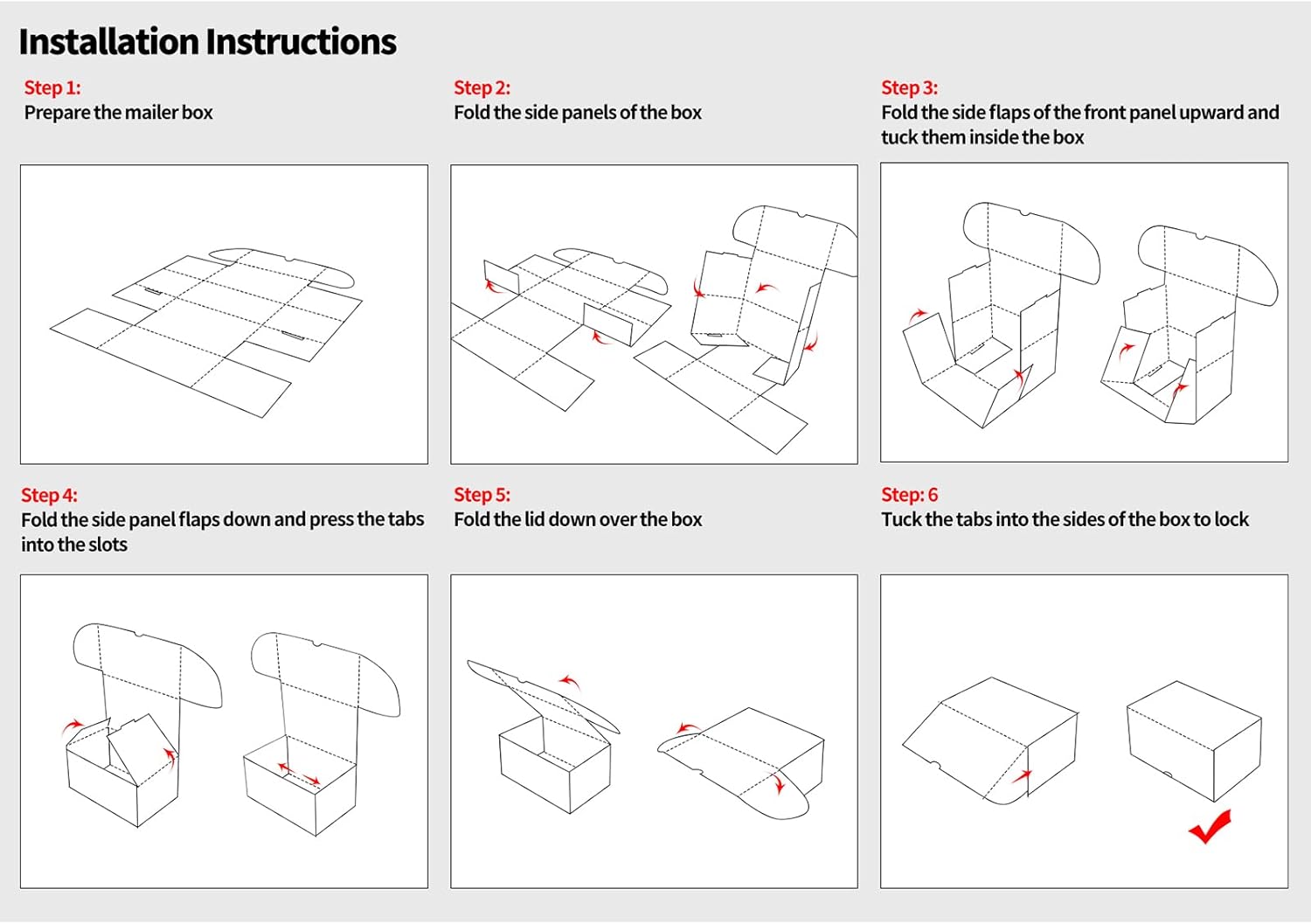 Installation Instructions

Step 1:
Prepare the mailer box

Step 2:
Fold the side panels of the box

Step 3:
Fold the side flaps of the front panel upward and tuck them inside the box

Step 4:
Fold the side panel flaps down and press the tabs into the slots

Step 5:
Fold the lid down over the box

Step: 6
Tuck the tabs into the sides of the box to lock