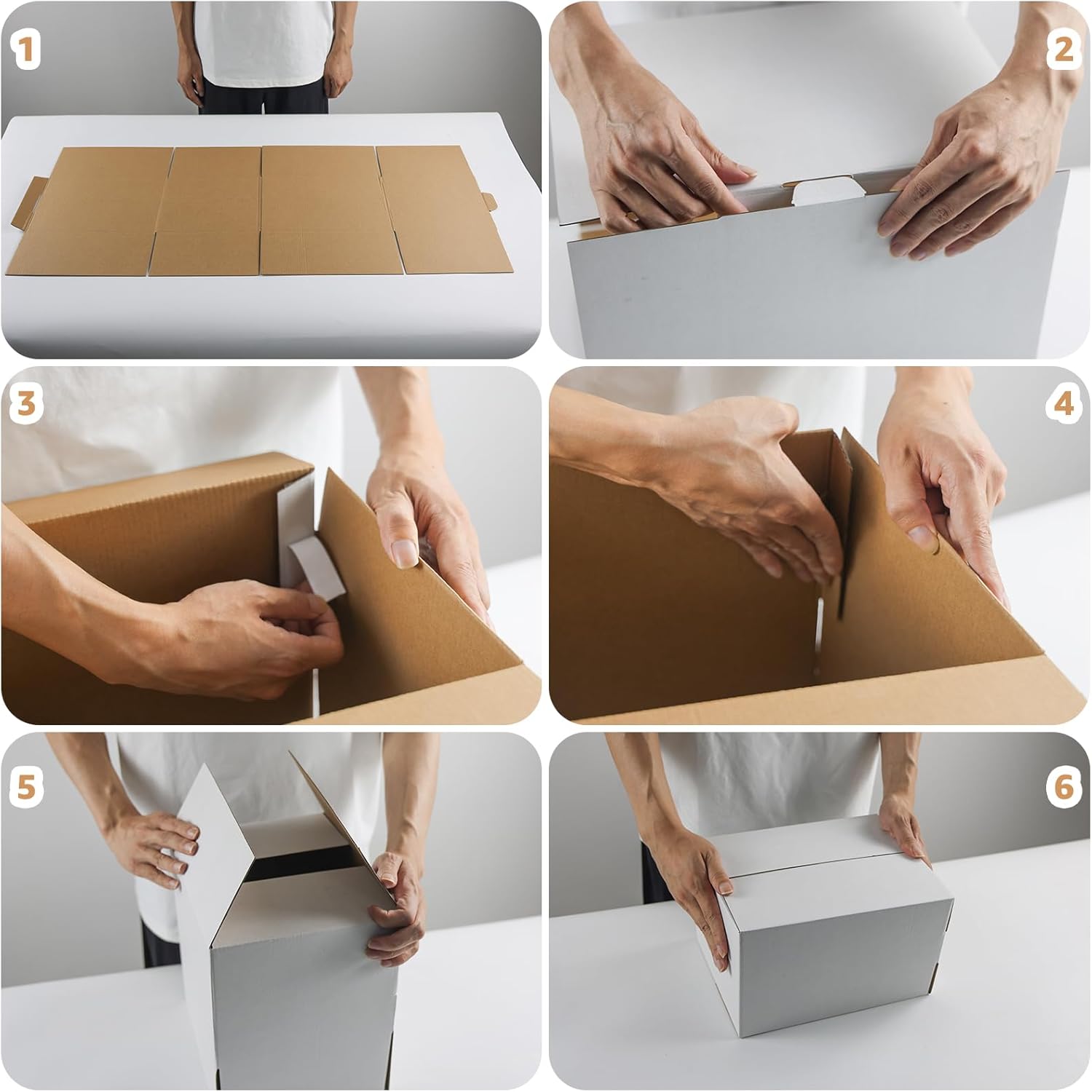 1

2

3

4

5

6