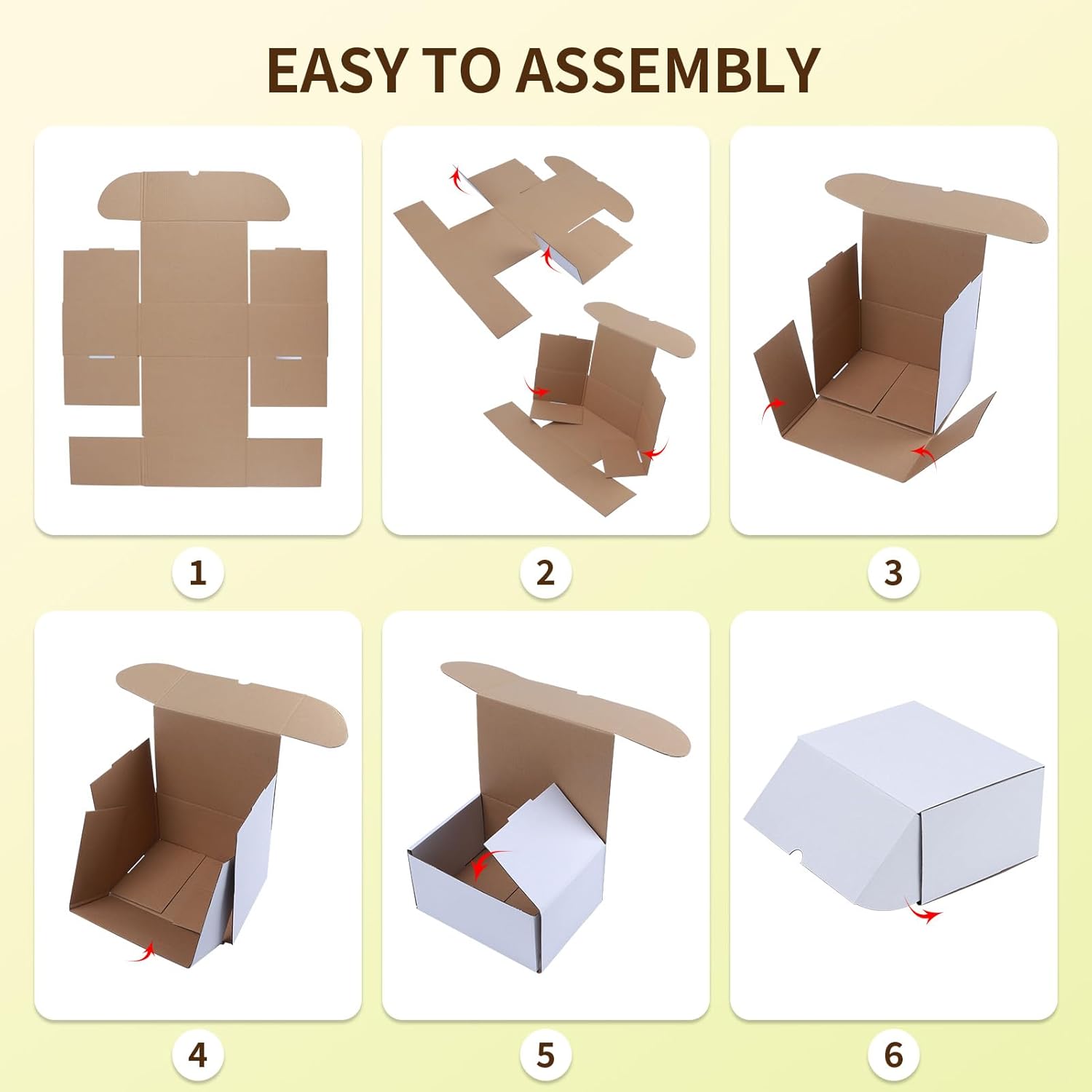 EASY TO ASSEMBLY

1

2

3

4

5

6