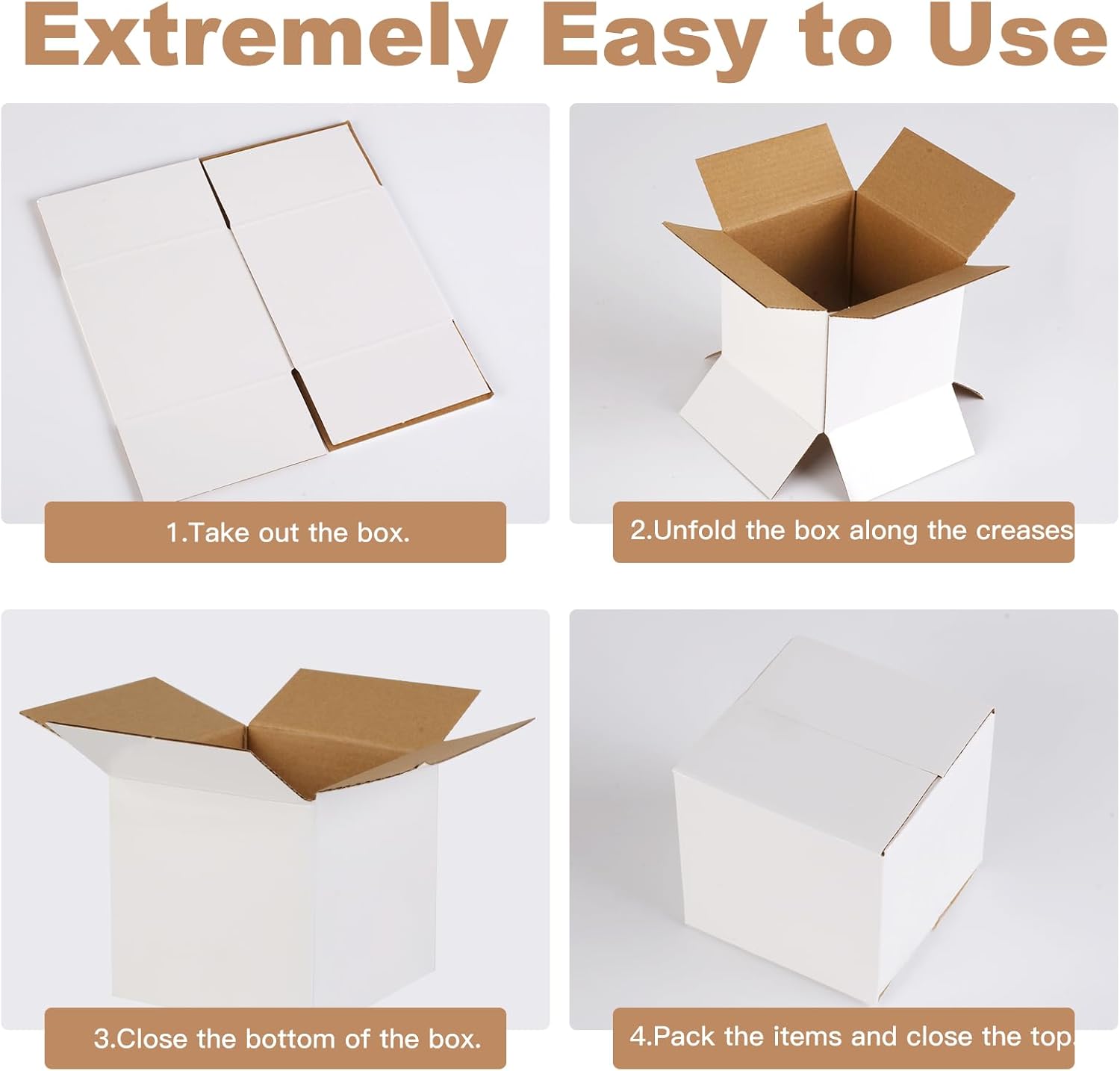 Extremely Easy to Use

1.Take out the box.

2.Unfold the box along the creases

3.Close the bottom of the box.

4.Pack the items and close the top.