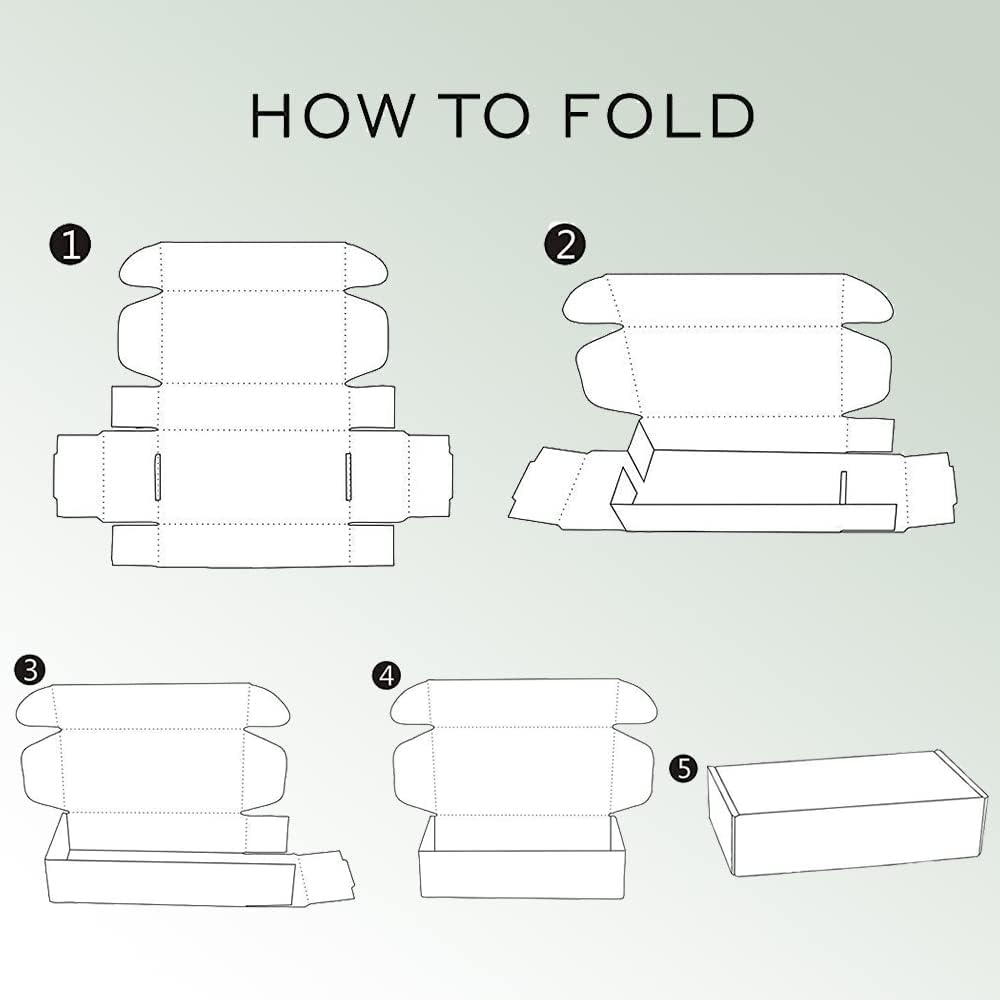 HOW TO FOLD

1

2

3

4

5