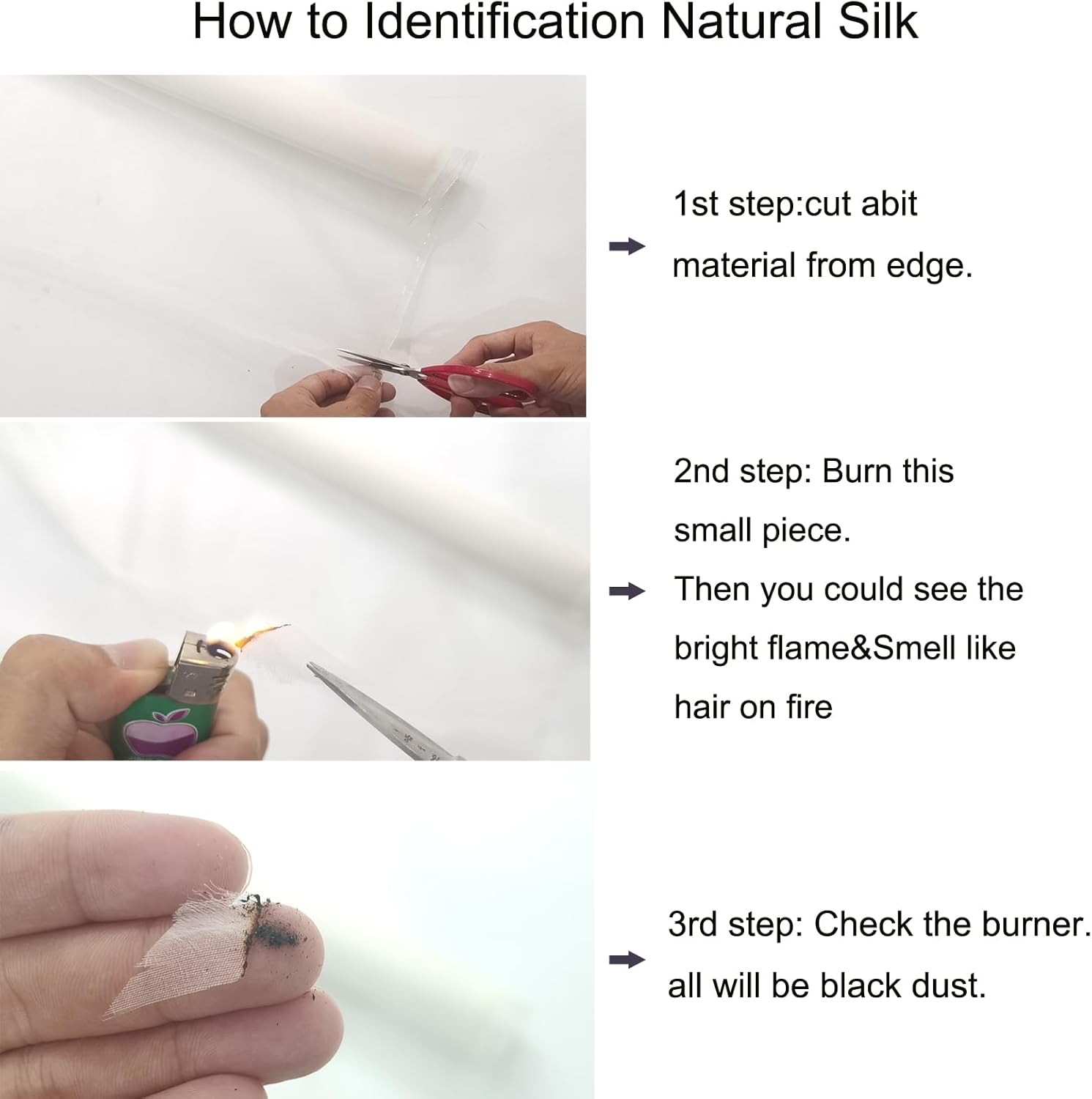 How to Identification Natural Silk

1st step:cut abit material from edge.

2nd step: Burn this small piece.
Then you could see the bright flame&Smell like hair on fire

3rd step: Check the burner. all will be black dust.