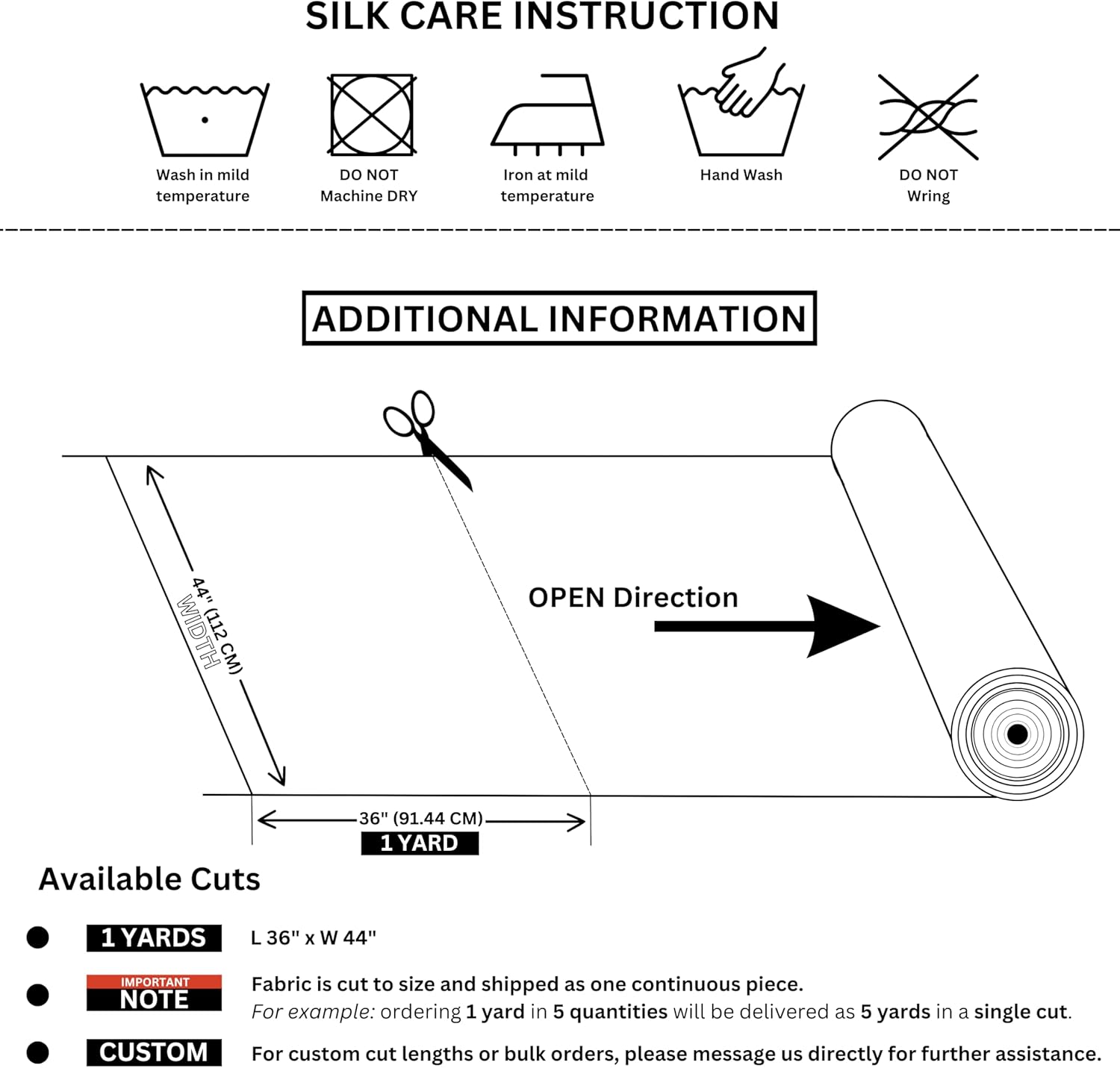 SILK CARE INSTRUCTION

Wash in mild temperature

DO NOT Machine DRY

Iron at mild temperature

Hand Wash

DO NOT Wring

ADDITIONAL INFORMATION

44" (112 CM)
WIDTH

OPEN Direction

36" (91.44 CM)
1 YARD

Available Cuts

1 YARDS L 36" x W 44"

IMPORTANT NOTE Fabric is cut to size and shipped as one continuous piece.
For example: ordering 1 yard in 5 quantities will be delivered as 5 yards in a single cut.

CUSTOM For custom cut lengths or bulk orders, please message us directly for further assistance.