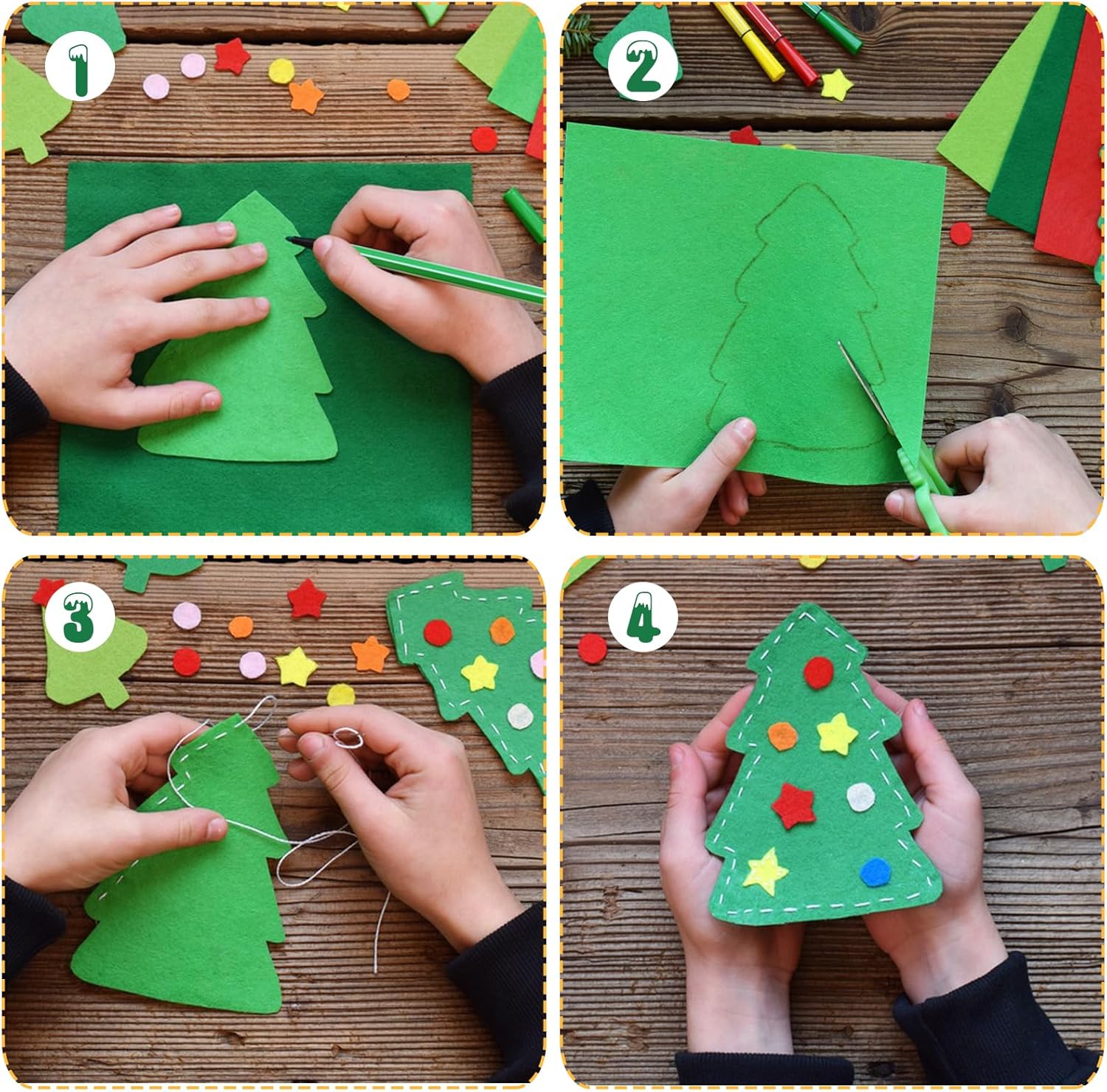 1

2

3

4