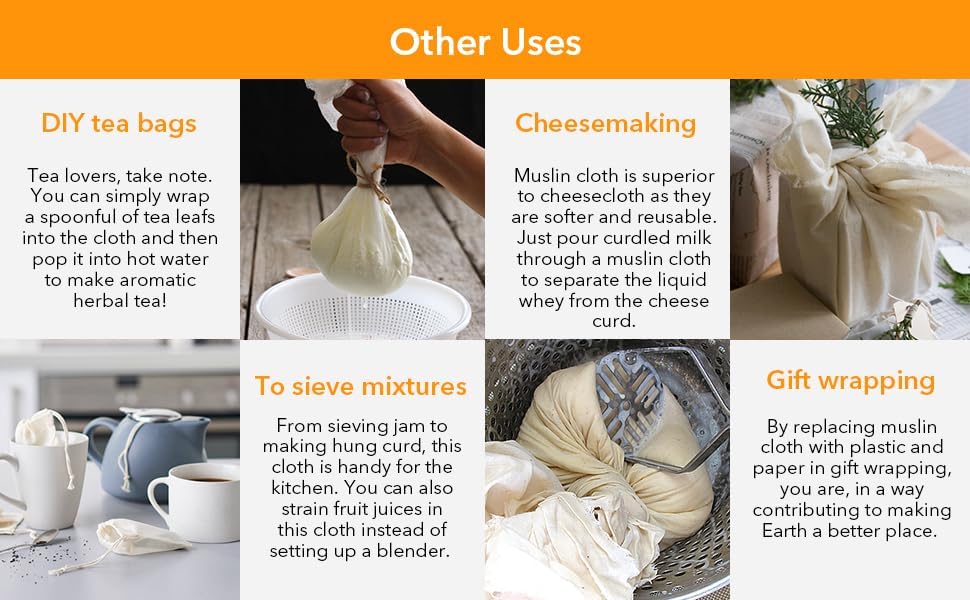 Other Uses

DIY tea bags

Tea lovers, take note. You can simply wrap a spoonful of tea leafs into the cloth and then pop it into hot water to make aromatic herbal tea!

Cheesemaking

Muslin cloth is superior to cheesecloth as they are softer and reusable. Just pour curdled milk through a muslin cloth to separate the liquid whey from the cheese curd.

To sieve mixtures

From sieving jam to making hung curd, this cloth is handy for the kitchen. You can also strain fruit juices in this cloth instead of setting up a blender.

Gift wrapping

By replacing muslin cloth with plastic and paper in gift wrapping, you are, in a way contributing to making Earth a better place.