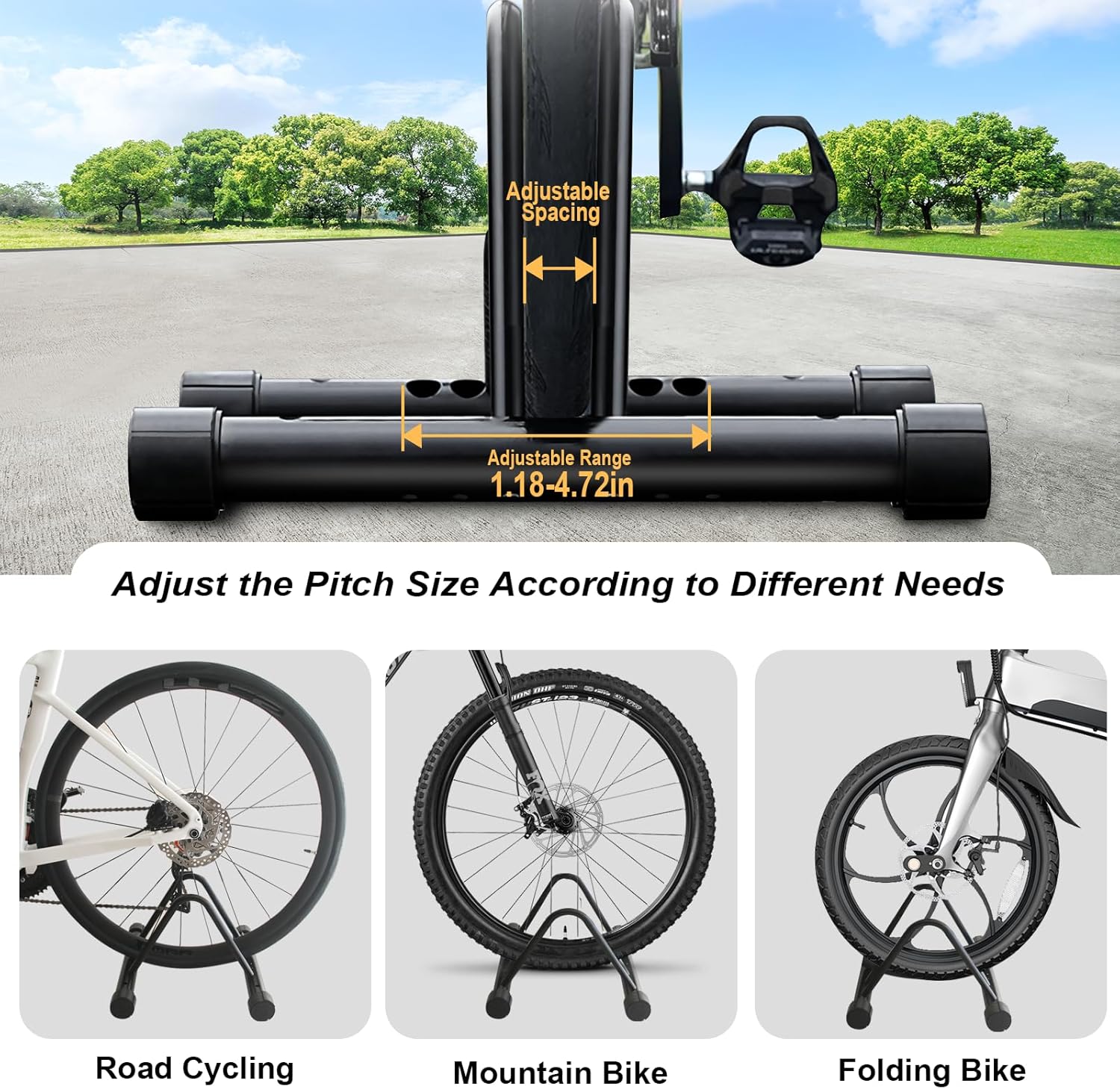 Adjustable Spacing

Adjustable Range
1.18-4.72in

Adjust the Pitch Size According to Different Needs

Road Cycling

Mountain Bike

Folding Bike