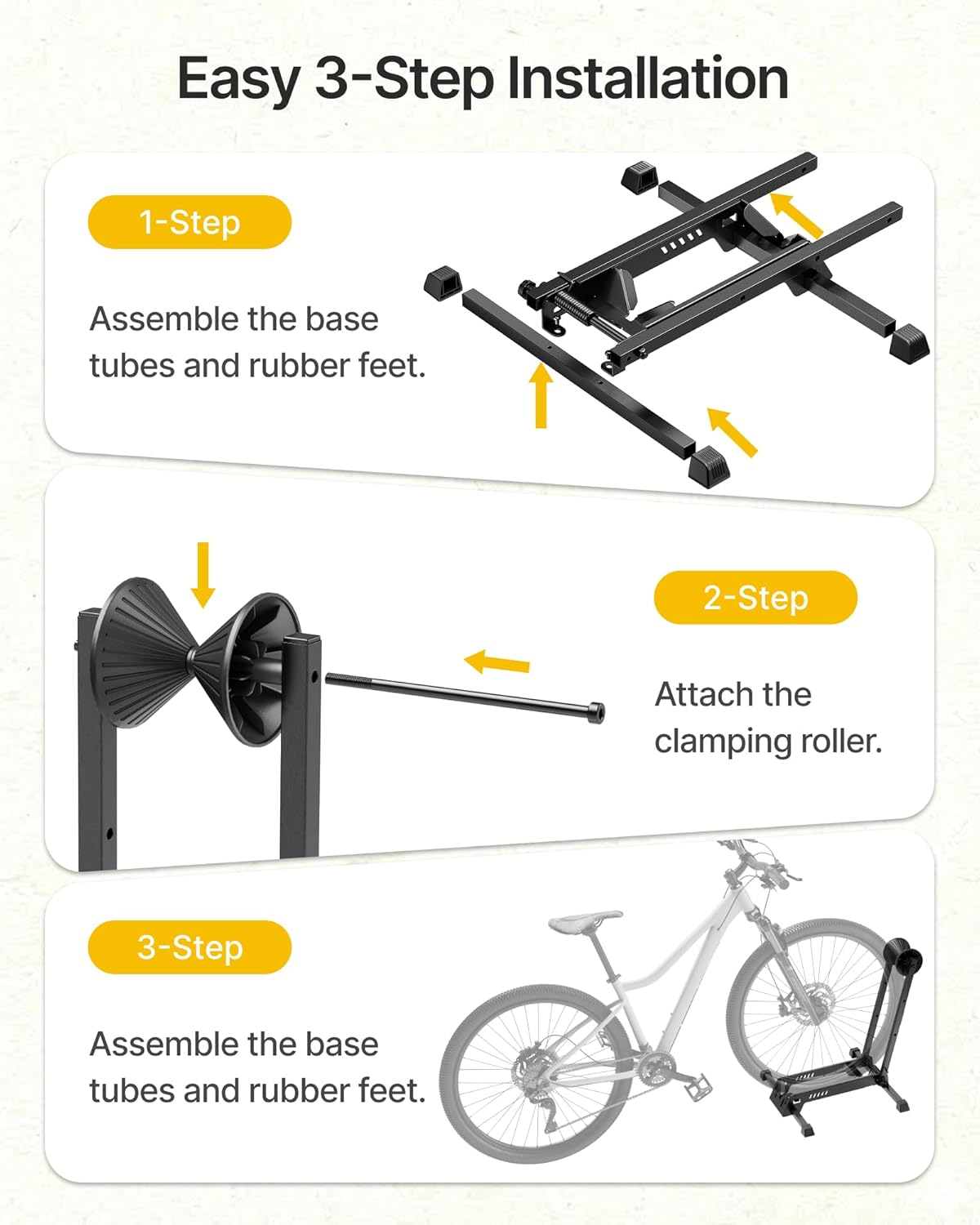 Easy 3-Step Installation

1-Step

Assemble the base tubes and rubber feet.

2-Step

Attach the clamping roller.

3-Step

Assemble the base tubes and rubber feet.