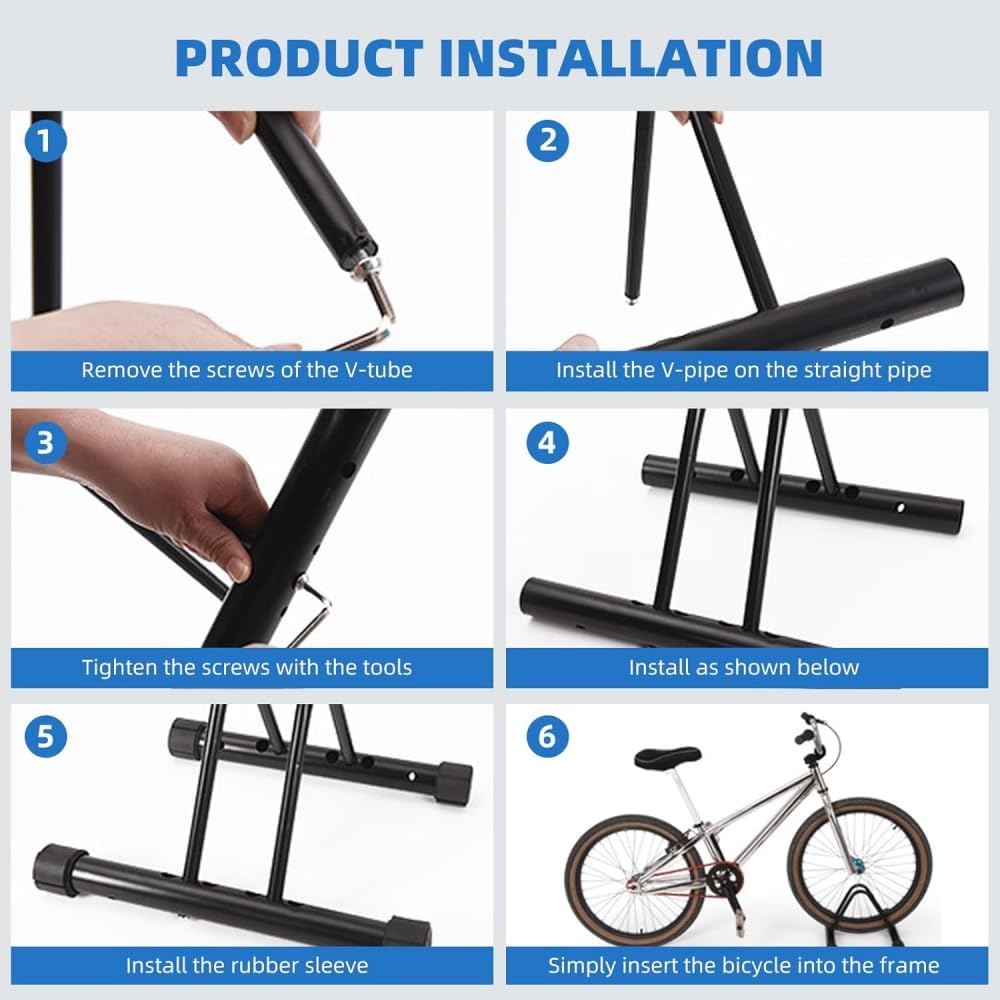 PRODUCT INSTALLATION

1
Remove the screws of the V-tube

2
Install the V-pipe on the straight pipe

3
Tighten the screws with the tools

4
Install as shown below

5
Install the rubber sleeve

6
Simply insert the bicycle into the frame