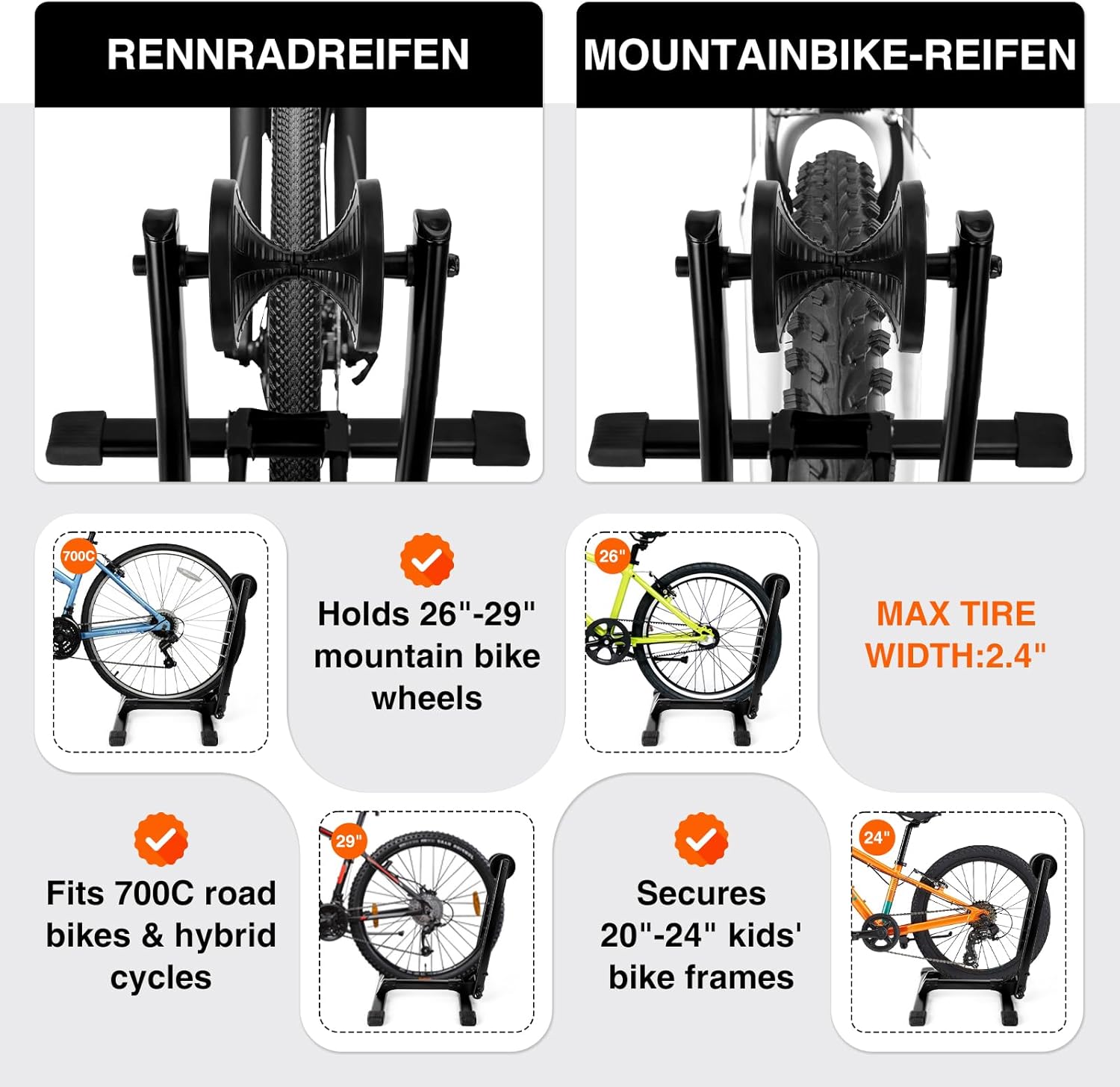 RENNRADREIFEN

MOUNTAINBIKE-REIFEN

700C

Holds 26"-29" mountain bike wheels

26"

MAX TIRE WIDTH:2.4"

Fits 700C road bikes & hybrid cycles

29"

Secures 20"-24" kids' bike frames

24"