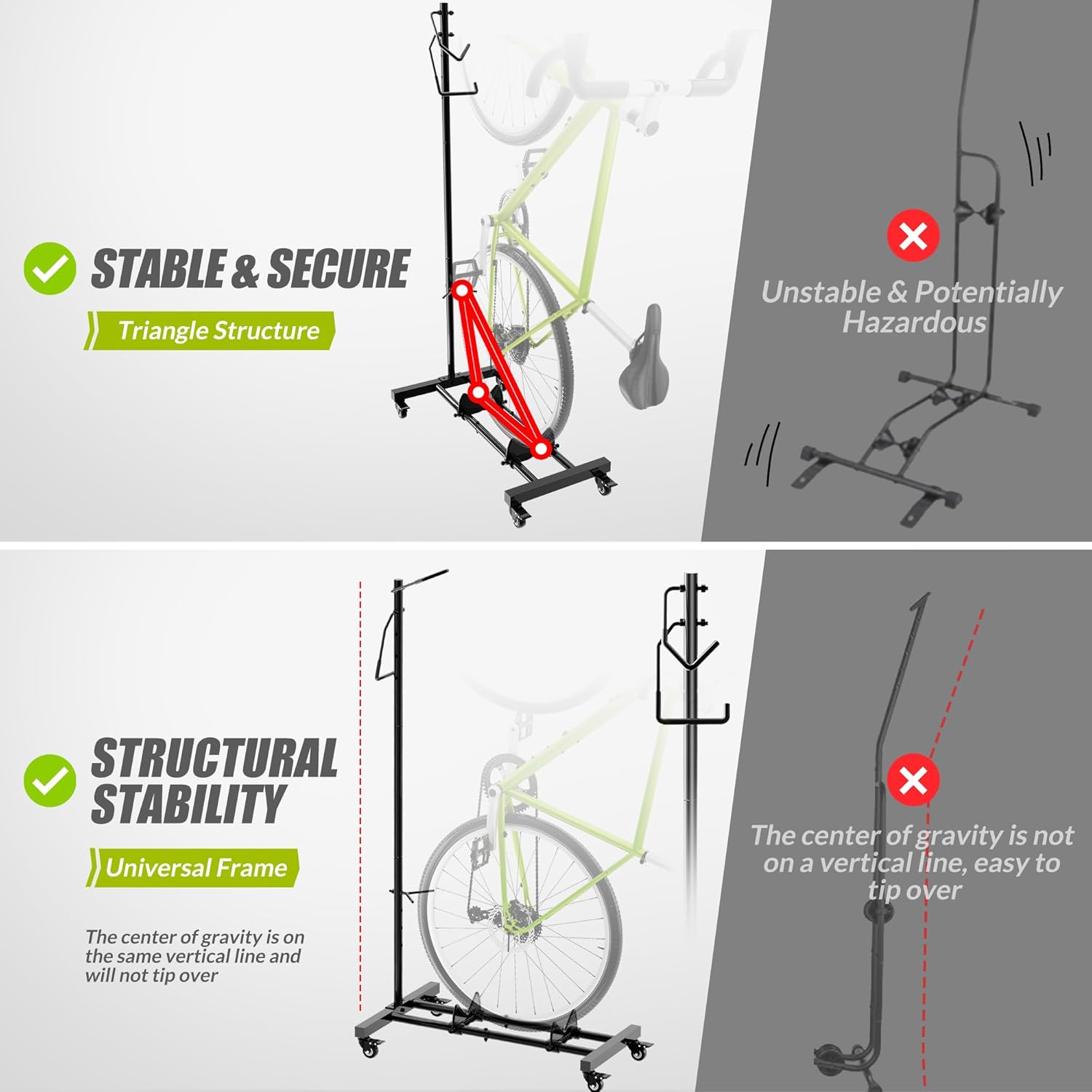 STABLE & SECURE

Triangle Structure

Unstable & Potentially Hazardous

STRUCTURAL STABILITY

Universal Frame

The center of gravity is on the same vertical line and will not tip over

The center of gravity is not on a vertical line, easy to tip over