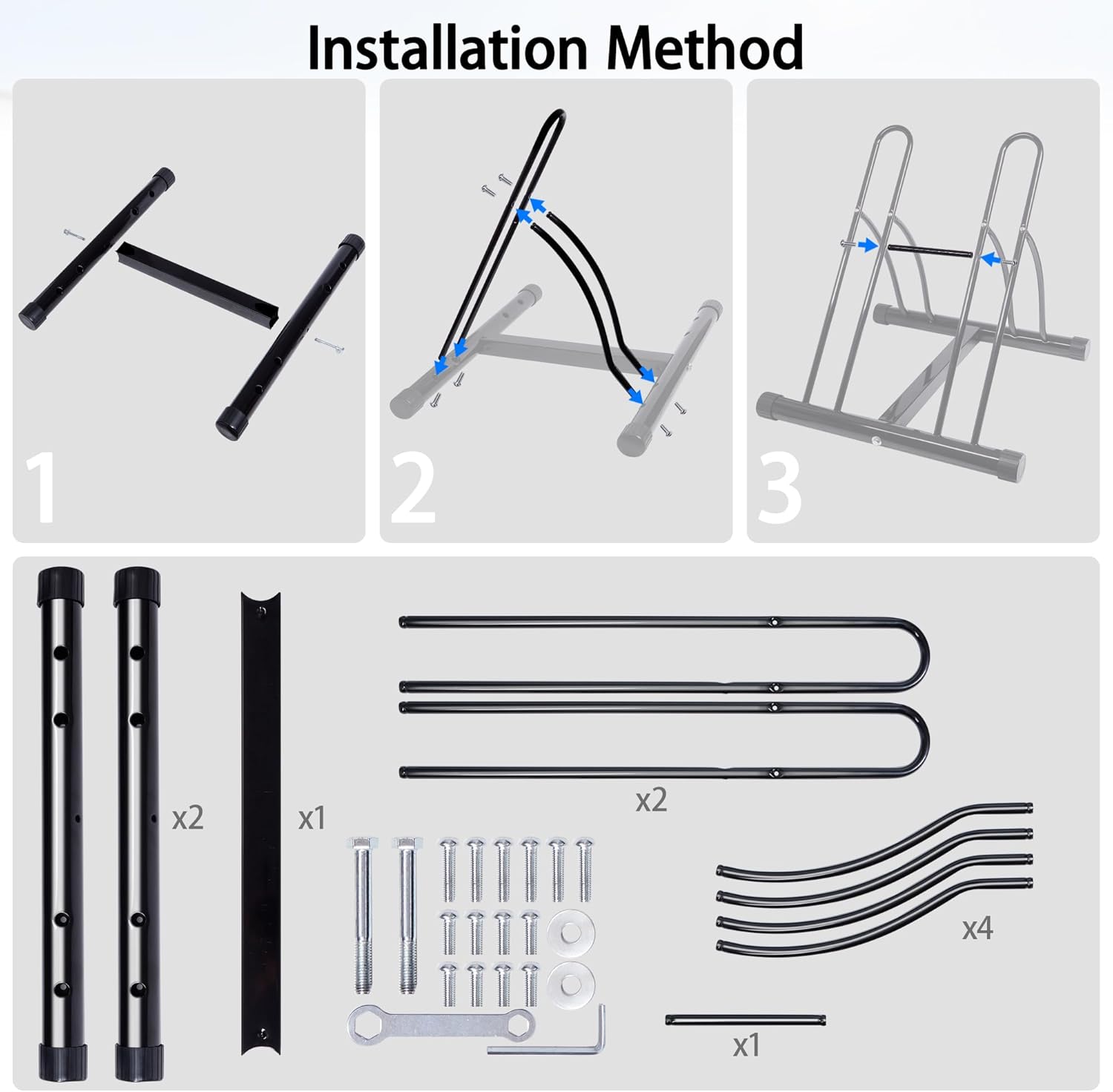 Installation Method

1

2

3

x2

x1

x2

x4

x1