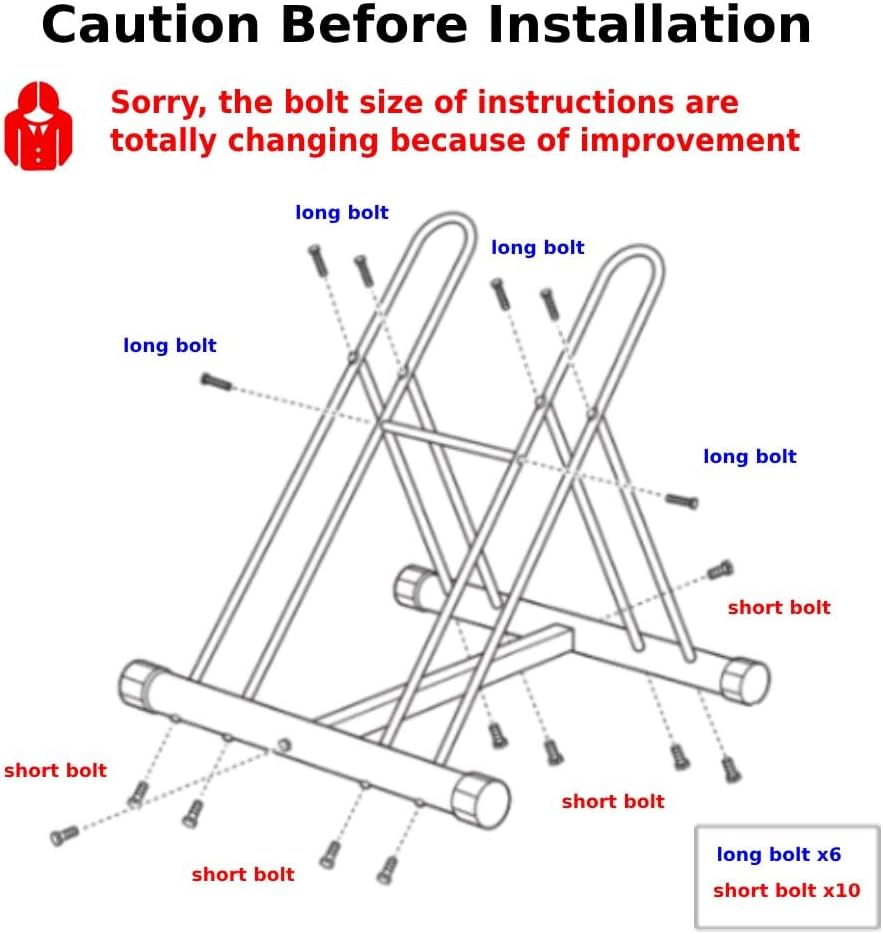 Caution Before Installation

Sorry, the bolt size of instructions are totally changing because of improvement

long bolt

long bolt

long bolt

long bolt

short bolt

short bolt

short bolt

short bolt

long bolt x6
short bolt x10