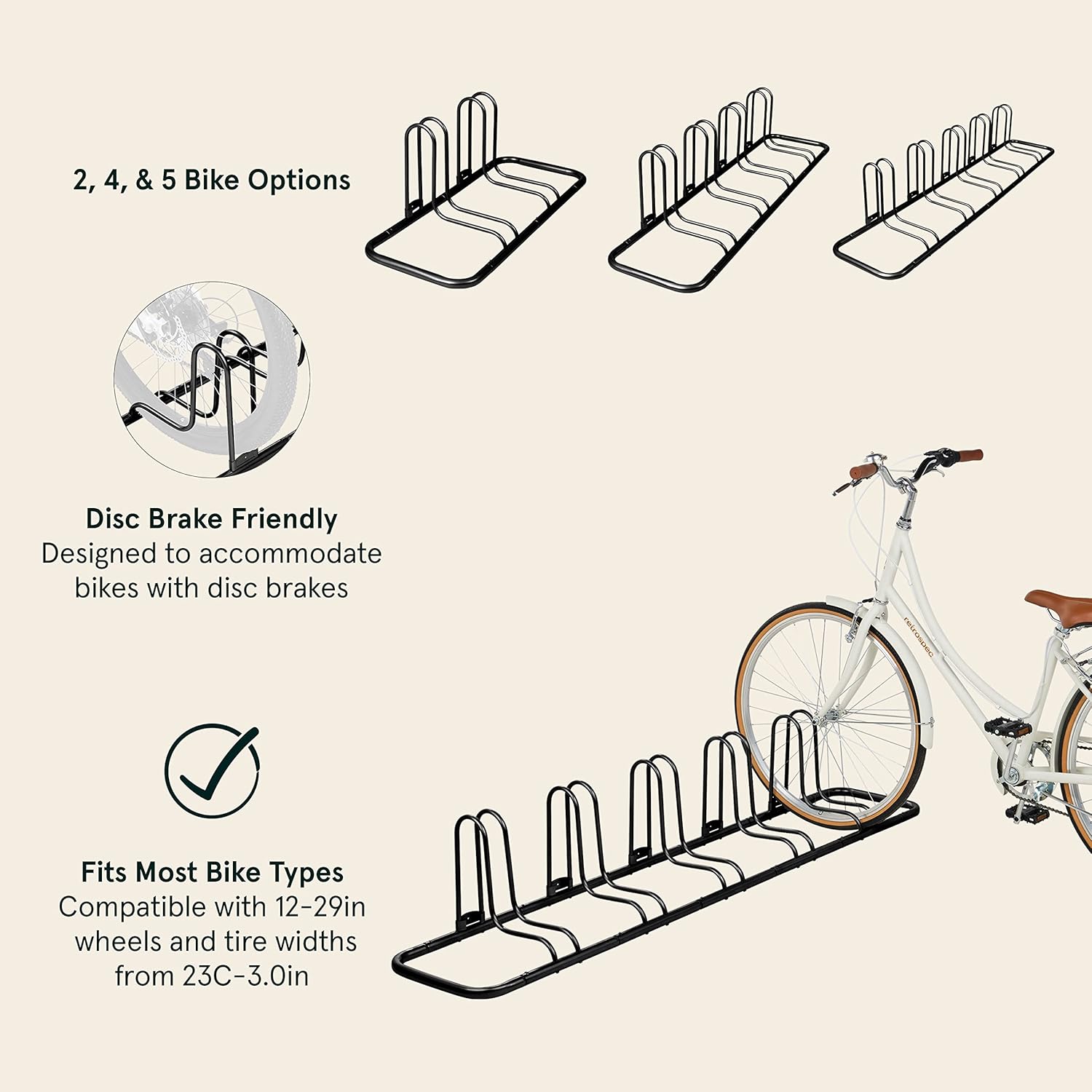 2, 4, & 5 Bike Options

Disc Brake Friendly
Designed to accommodate bikes with disc brakes

Fits Most Bike Types
Compatible with 12-29in wheels and tire widths from 23C-3.0in

retrospec