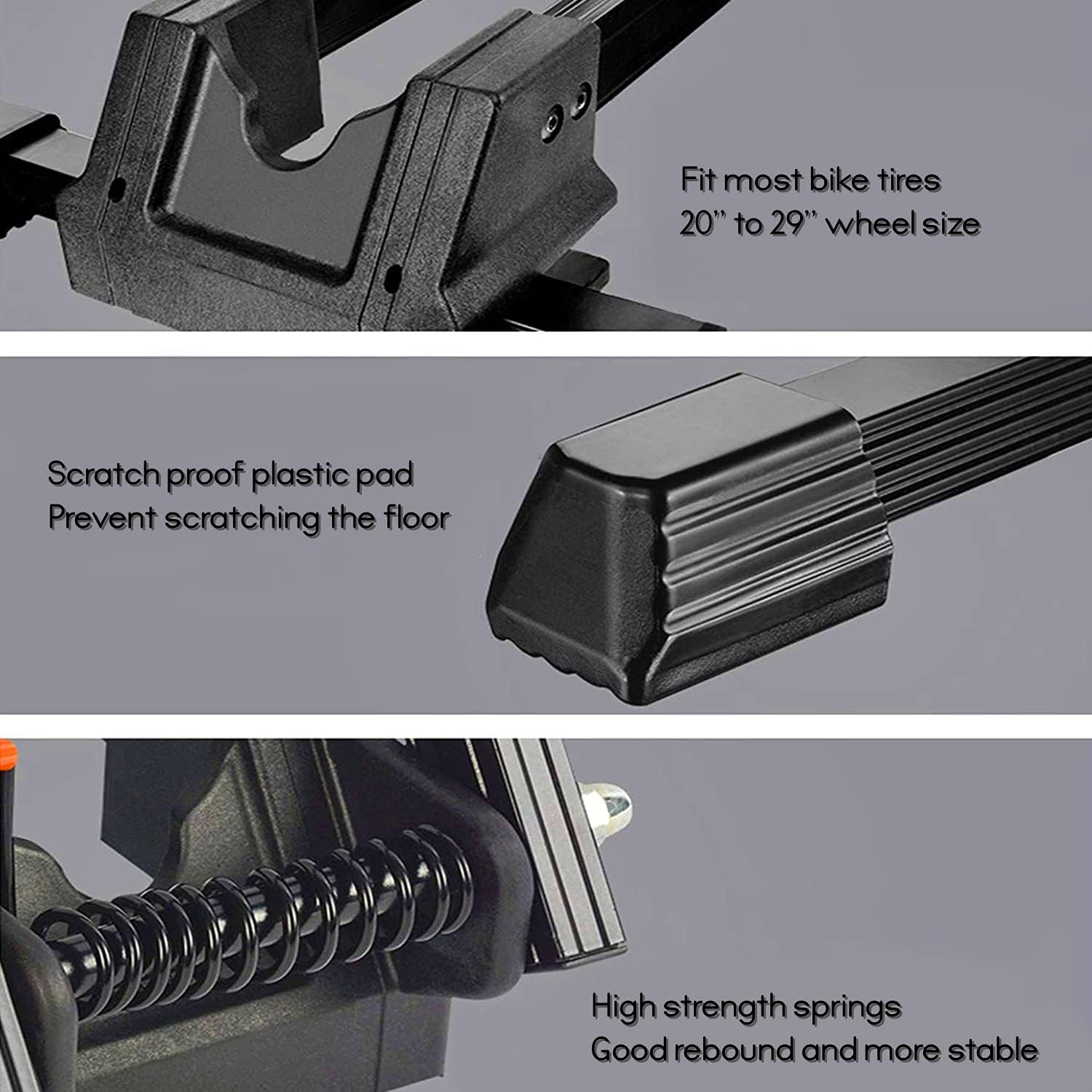 Fit most bike tires
20" to 29" wheel size

Scratch proof plastic pad
Prevent scratching the floor

High strength springs
Good rebound and more stable