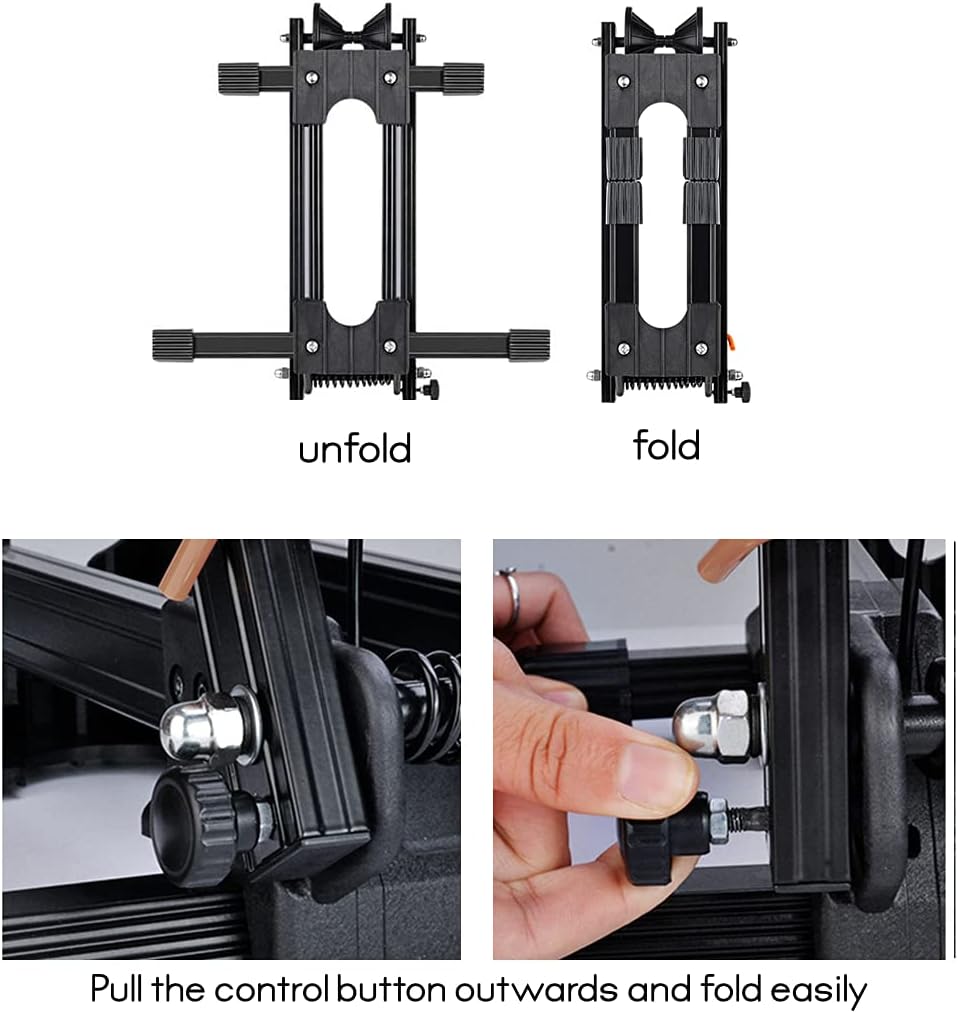 unfold

fold

Pull the control button outwards and fold easily