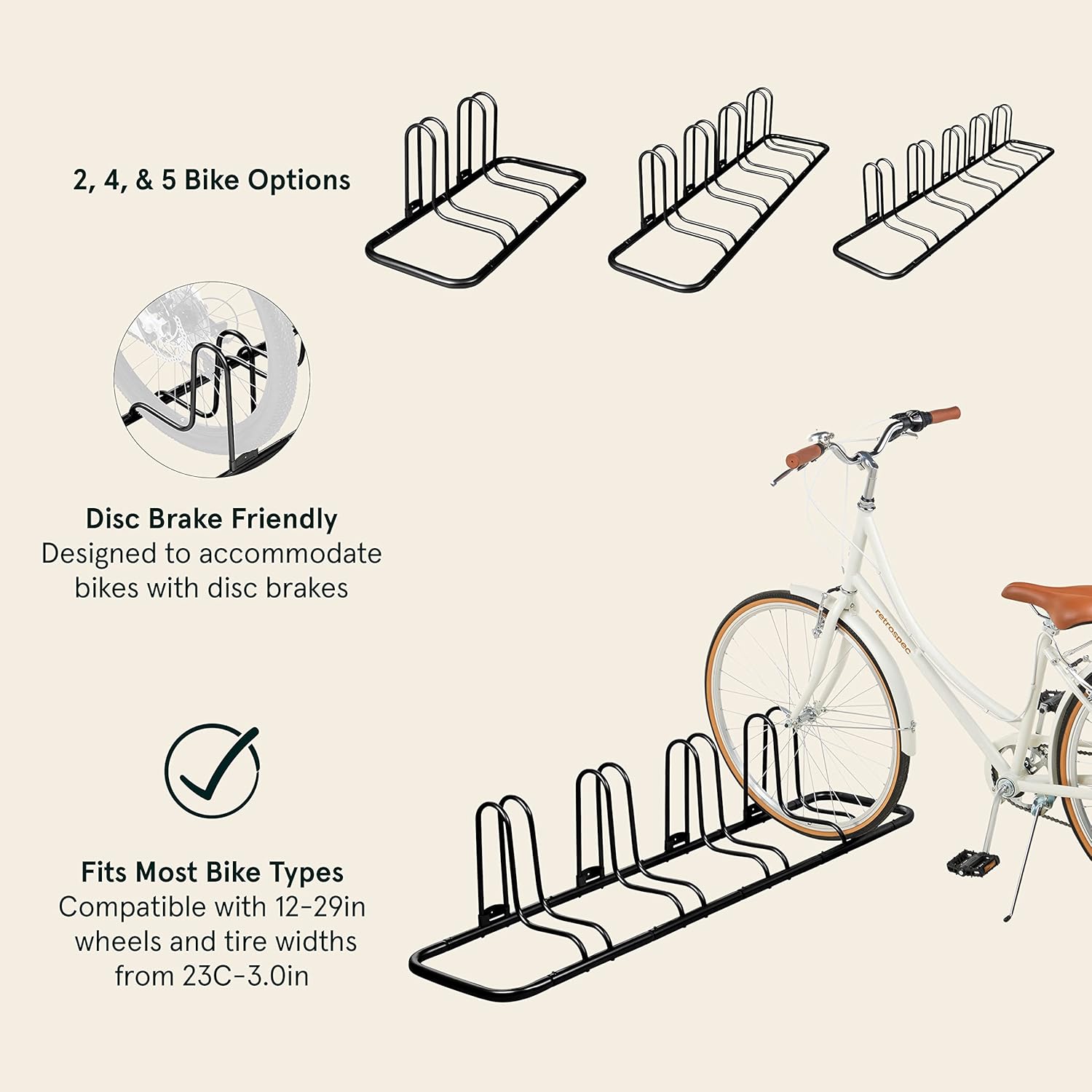 2, 4, & 5 Bike Options

Disc Brake Friendly
Designed to accommodate bikes with disc brakes

Fits Most Bike Types
Compatible with 12-29in wheels and tire widths from 23C-3.0in

retrospec