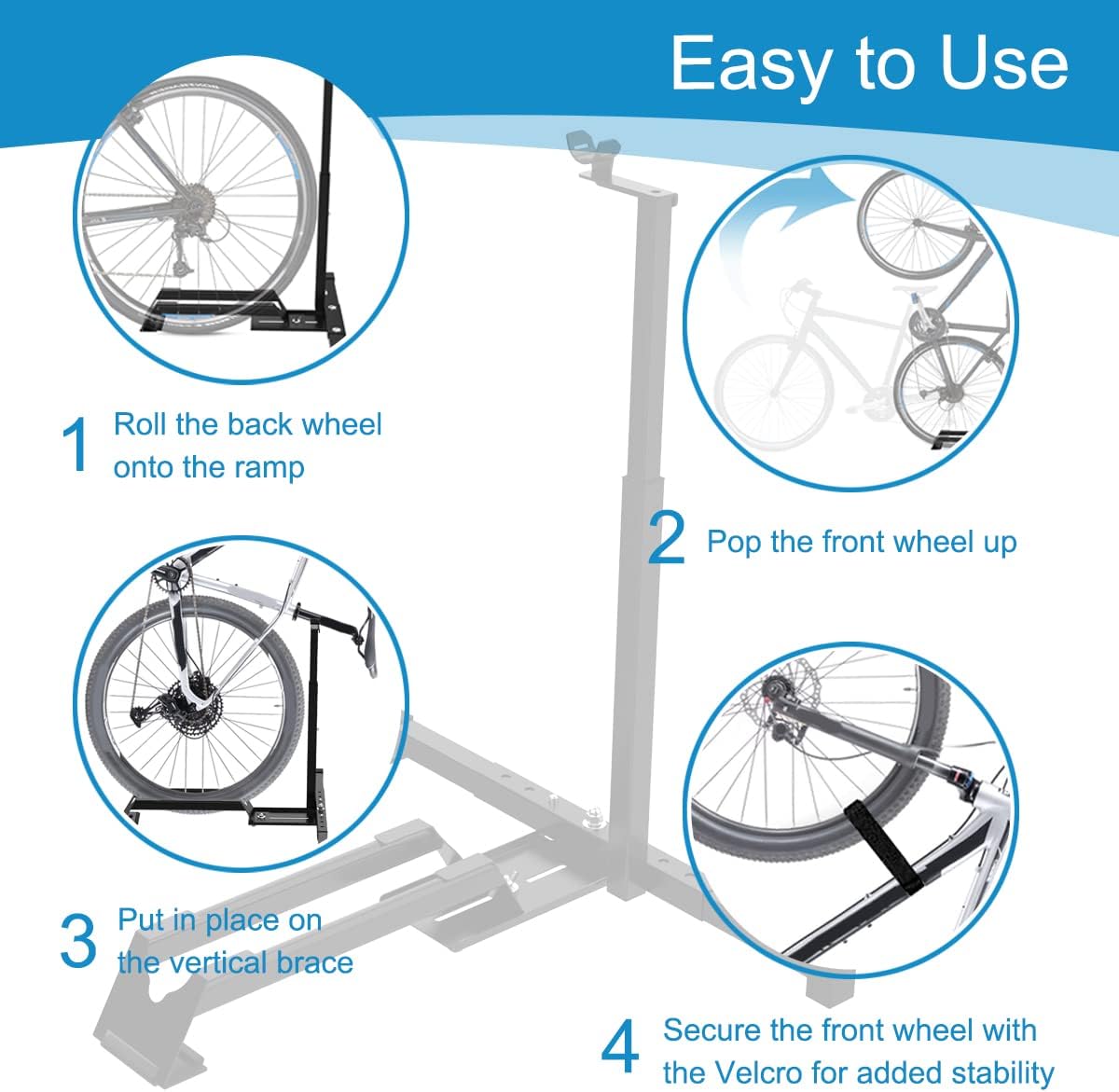 Easy to Use

1 Roll the back wheel onto the ramp

2 Pop the front wheel up

3 Put in place on the vertical brace

4 Secure the front wheel with the Velcro for added stability