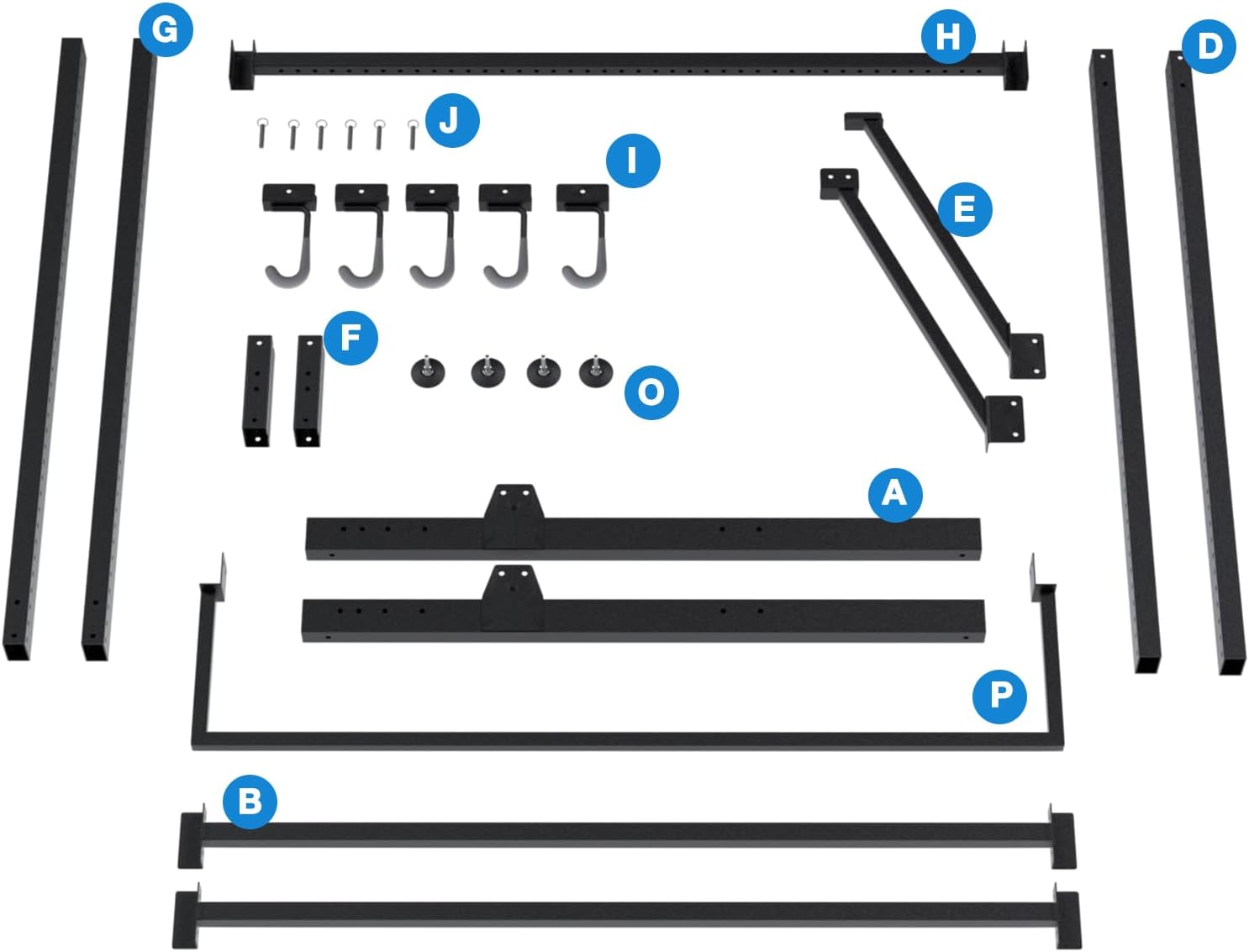 G
H
D
J
I
E
F
O
A
P
B