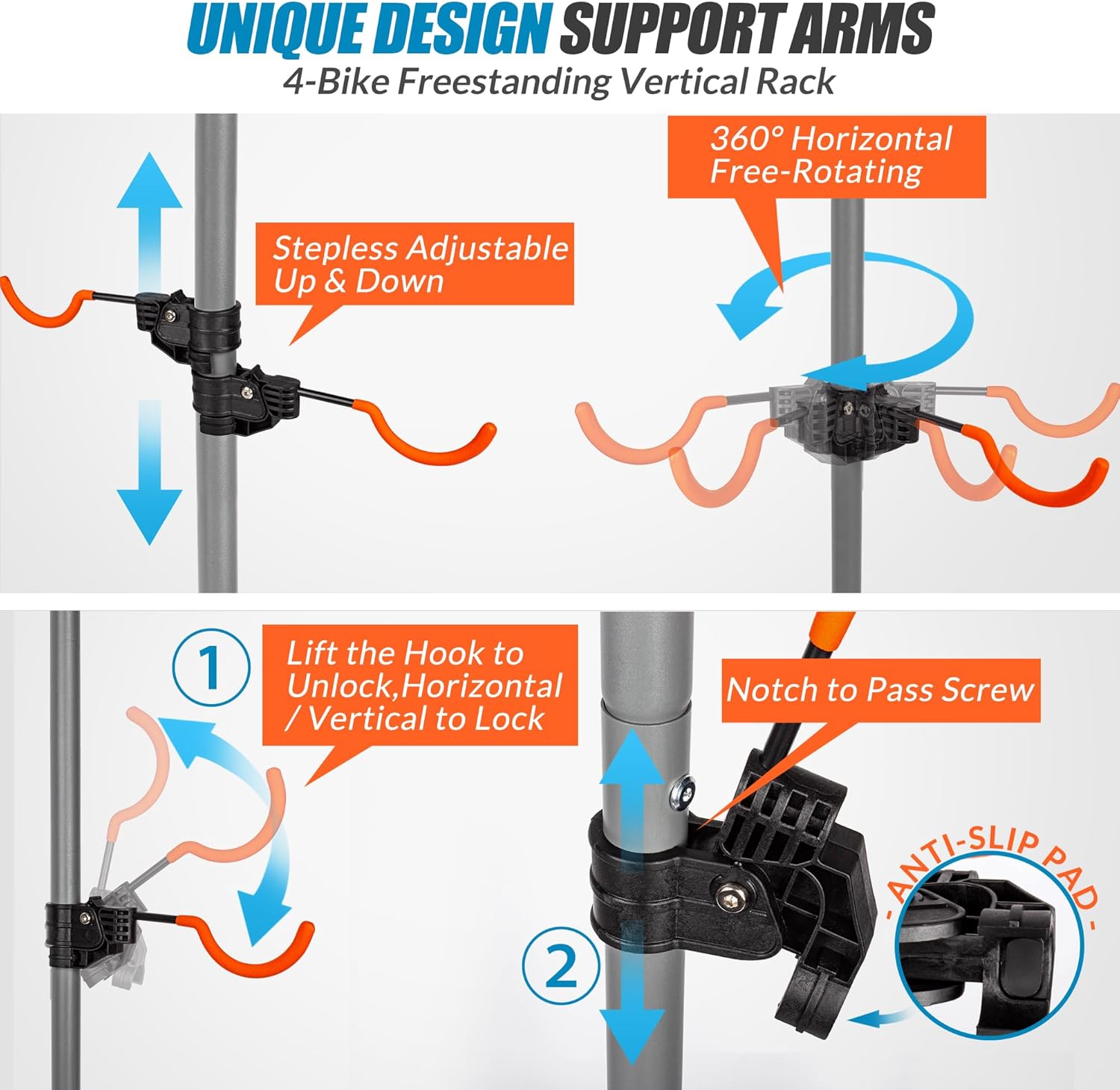 UNIQUE DESIGN SUPPORT ARMS
4-Bike Freestanding Vertical Rack

Stepless Adjustable Up & Down

360° Horizontal Free-Rotating

1

Lift the Hook to Unlock,Horizontal / Vertical to Lock

Notch to Pass Screw

2

- ANTI-SLIP PAD -