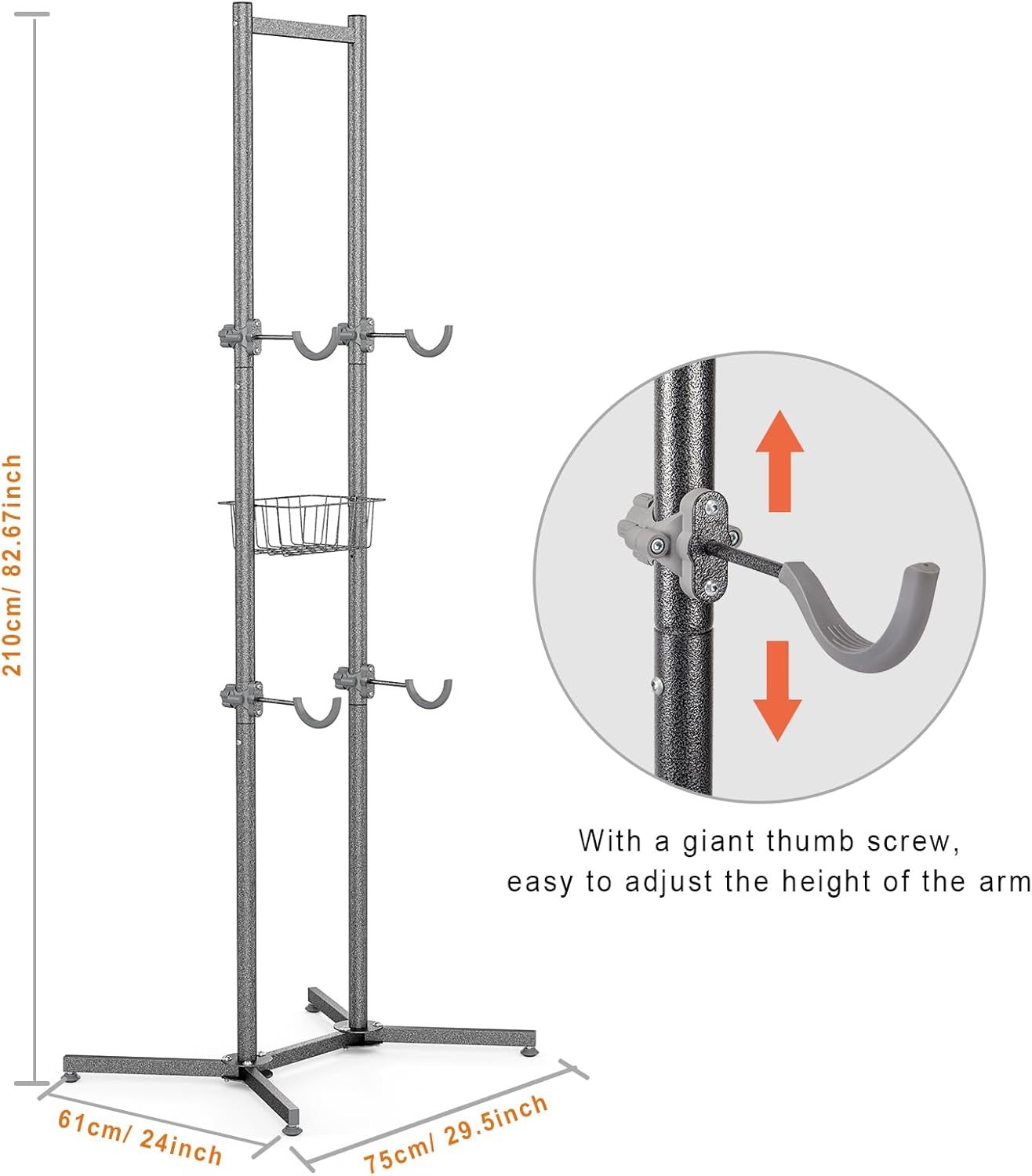 210cm/ 82.67inch

With a giant thumb screw, easy to adjust the height of the arm

61cm/ 24inch

75cm/ 29.5inch