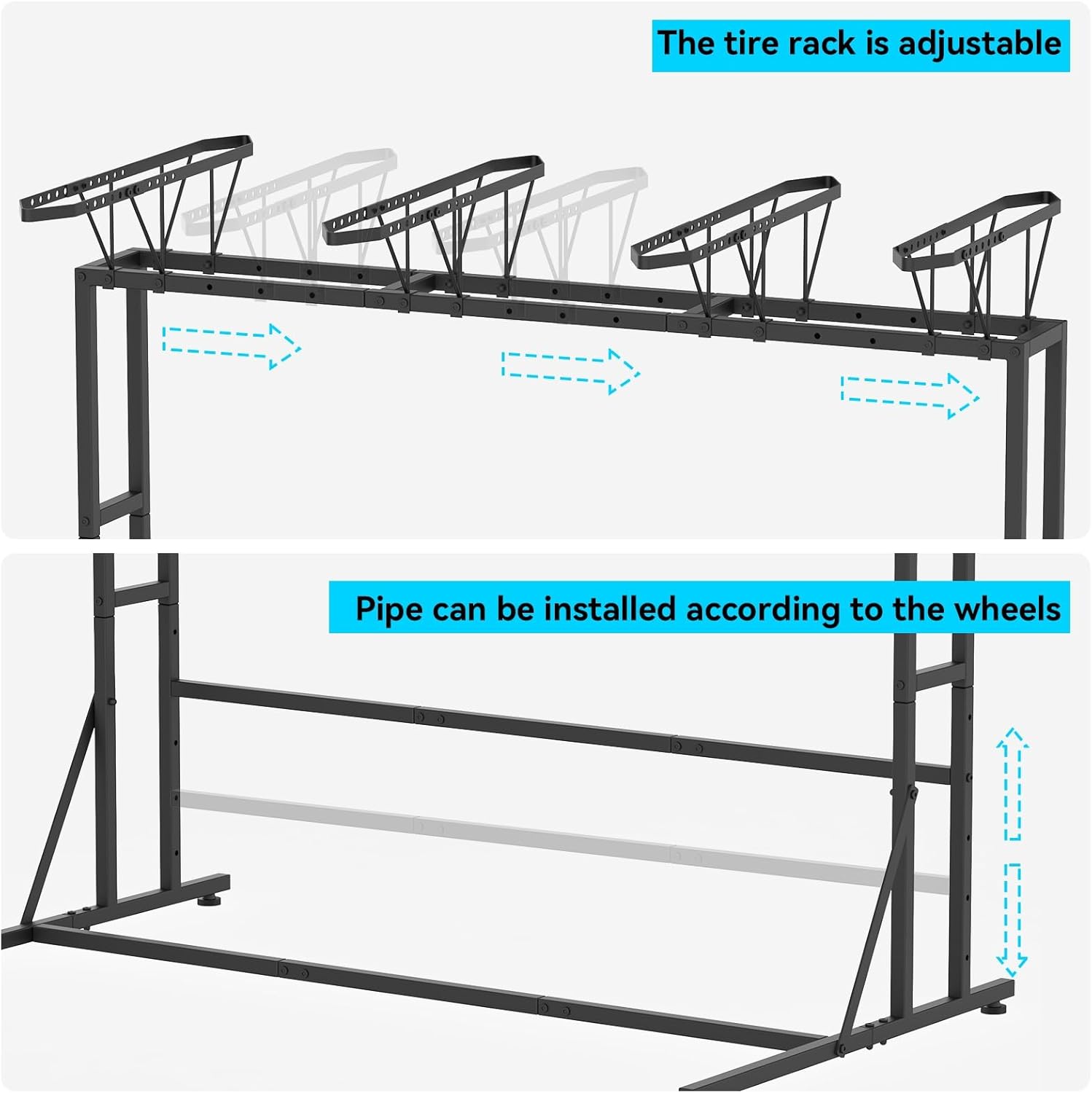 The tire rack is adjustable

Pipe can be installed according to the wheels