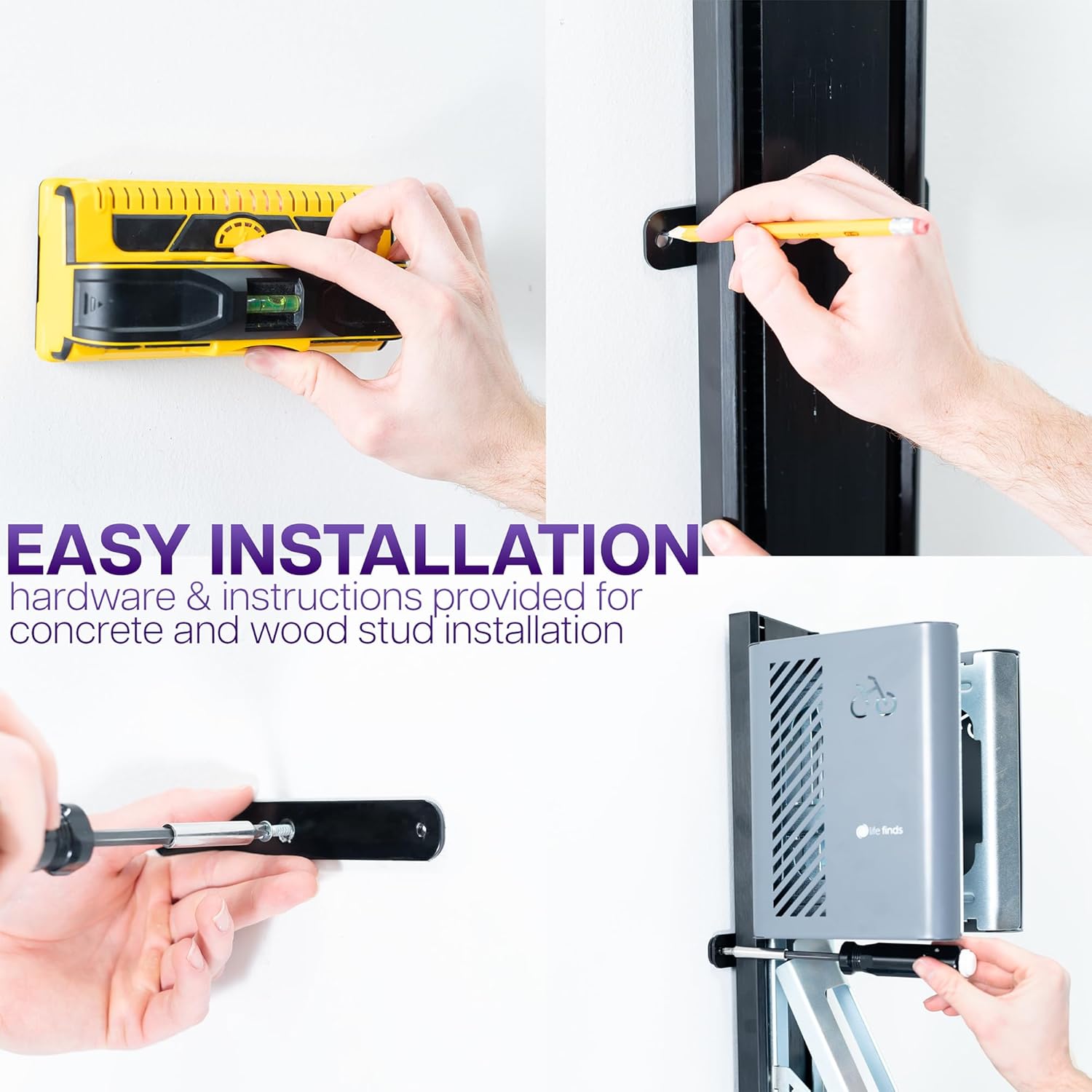 EASY INSTALLATION
hardware & instructions provided for concrete and wood stud installation

life finds