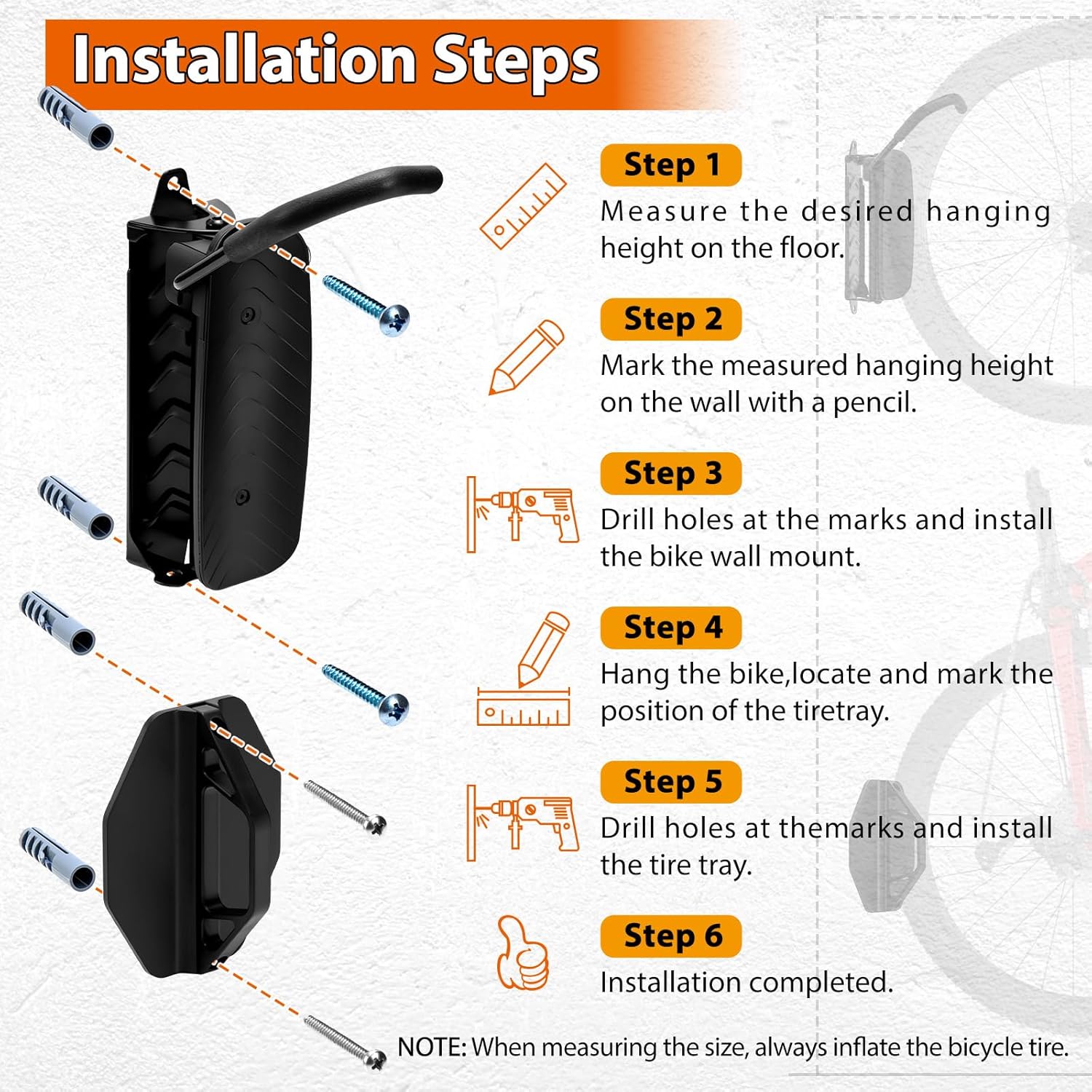 Installation Steps

Step 1
Measure the desired hanging height on the floor.

Step 2
Mark the measured hanging height on the wall with a pencil.

Step 3
Drill holes at the marks and install the bike wall mount.

Step 4
Hang the bike,locate and mark the position of the tiretray.

Step 5
Drill holes at themarks and install the tire tray.

Step 6
Installation completed.

NOTE: When measuring the size, always inflate the bicycle tire.