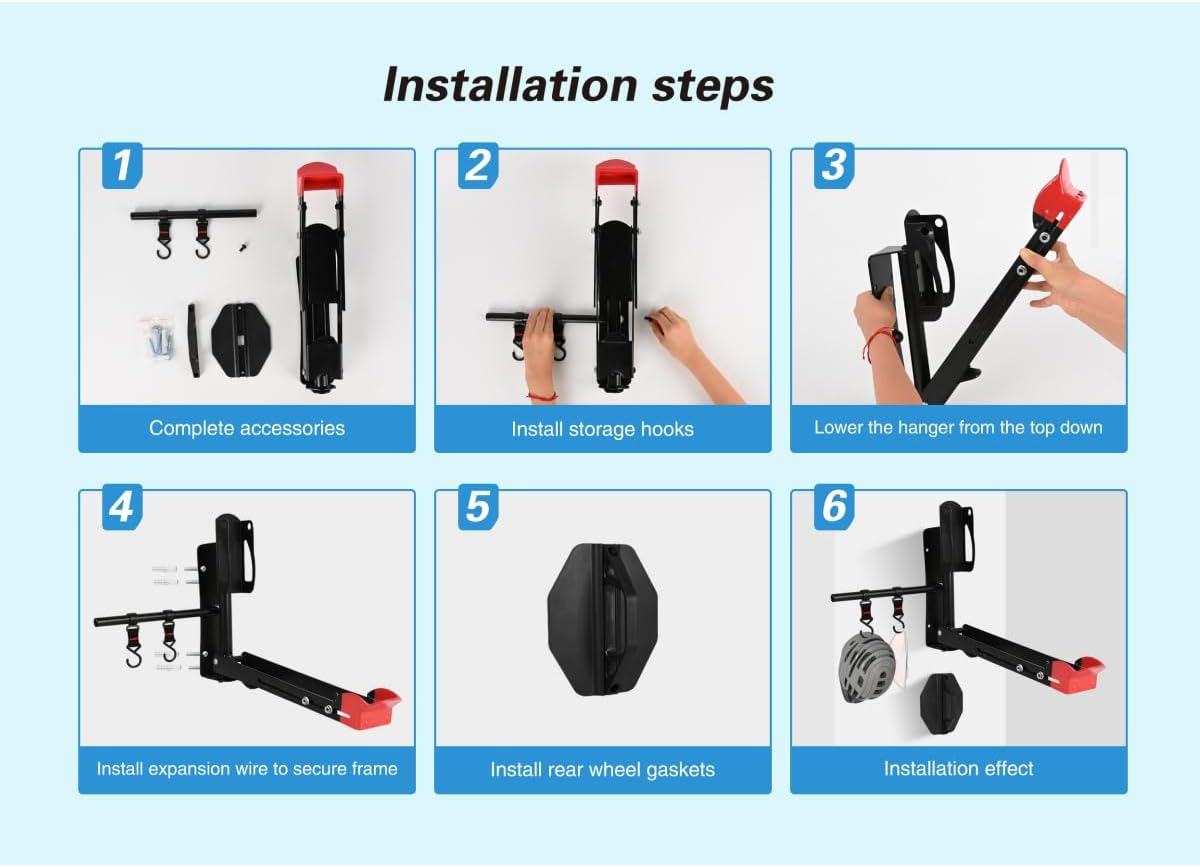 Installation steps

1
Complete accessories

2
Install storage hooks

3
Lower the hanger from the top down

4
Install expansion wire to secure frame

5
Install rear wheel gaskets

6
Installation effect